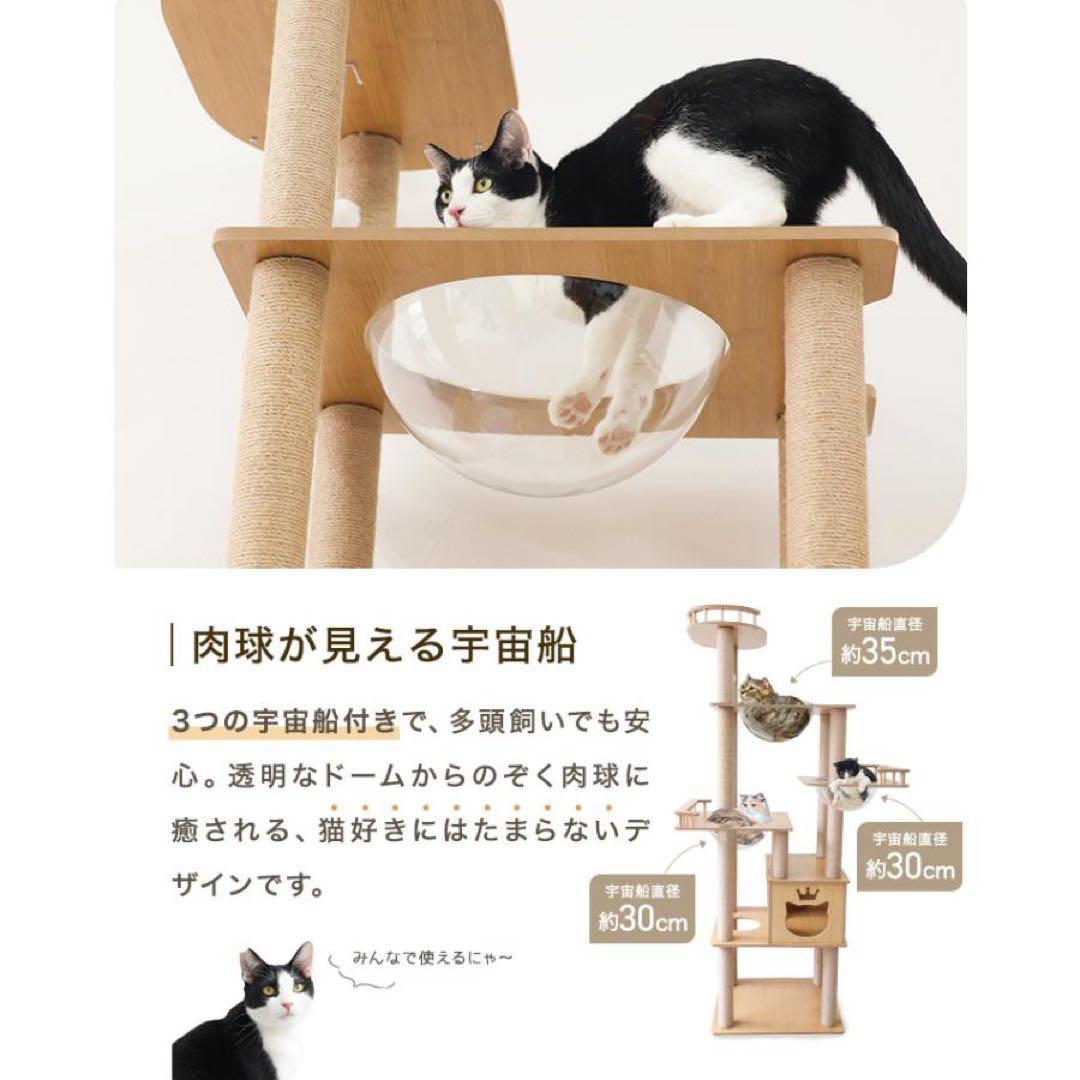 肉球が見える宇宙船

3つの宇宙船付きで、多頭飼いでも安心。透明なドームからのぞく肉球に癒される、猫好きにはたまらないデザインです。

みんなで使えるにゃ〜

宇宙船直径
約35cm

宇宙船直径
約30cm

宇宙船直径
約30cm