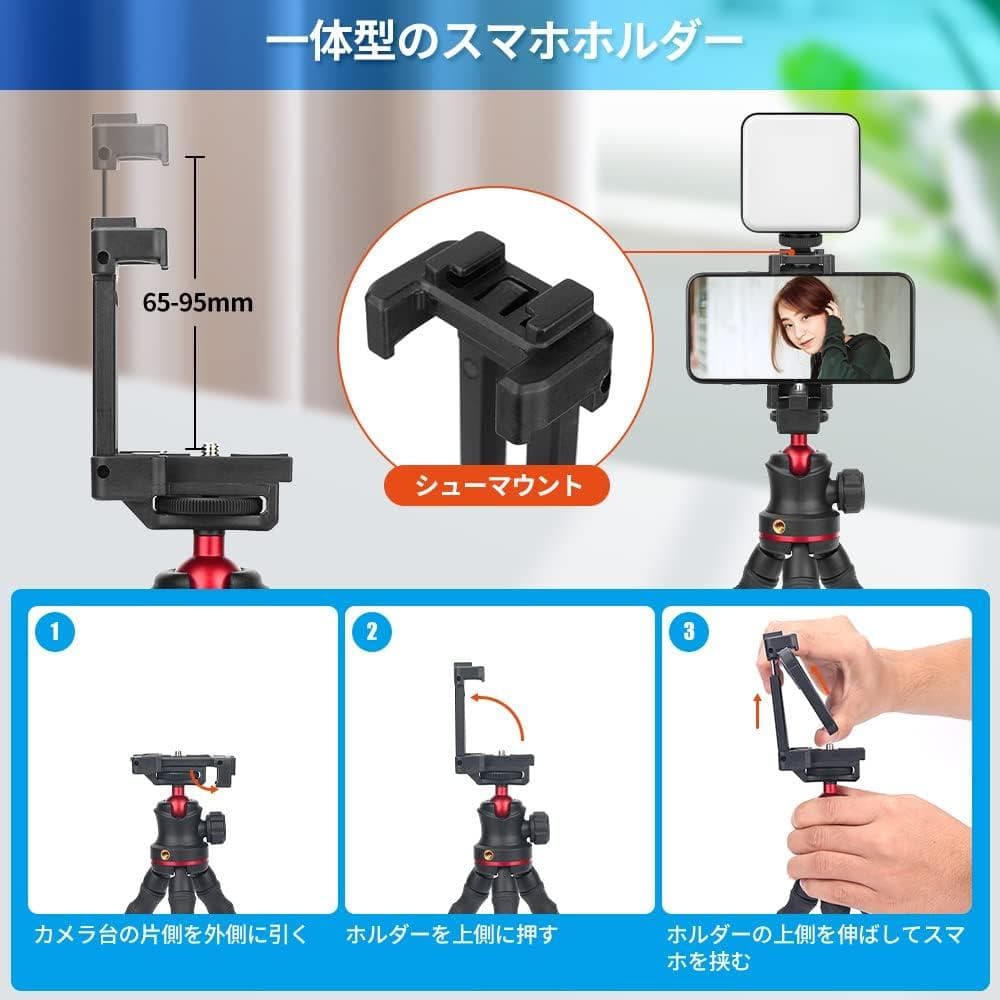 一体型のスマホホルダー

65-95mm

シューマウント

1
カメラ台の片側を外側に引く

2
ホルダーを上側に押す

3
ホルダーの上側を伸ばしてスマホを挟む