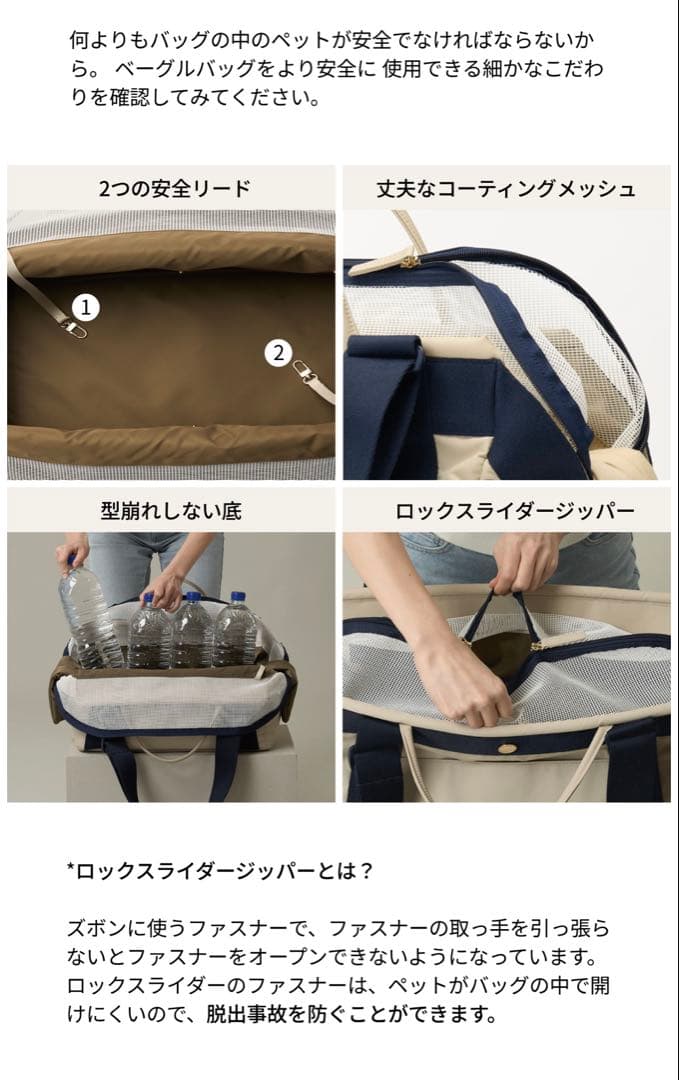 何よりもバッグの中のペットが安全でなければならないから。 ベーグルバッグをより安全に 使用できる細かなこだわりを確認してみてください。

2つの安全リード

1

2

丈夫なコーティングメッシュ

型崩れしない底

ロックスライダージッパー

*ロックスライダージッパーとは？

ズボンに使うファスナーで、ファスナーの取っ手を引っ張らないとファスナーをオープンできないようになっています。ロックスライダーのファスナーは、ペットがバッグの中で開けにくいので、脱出事故を防ぐことができます。