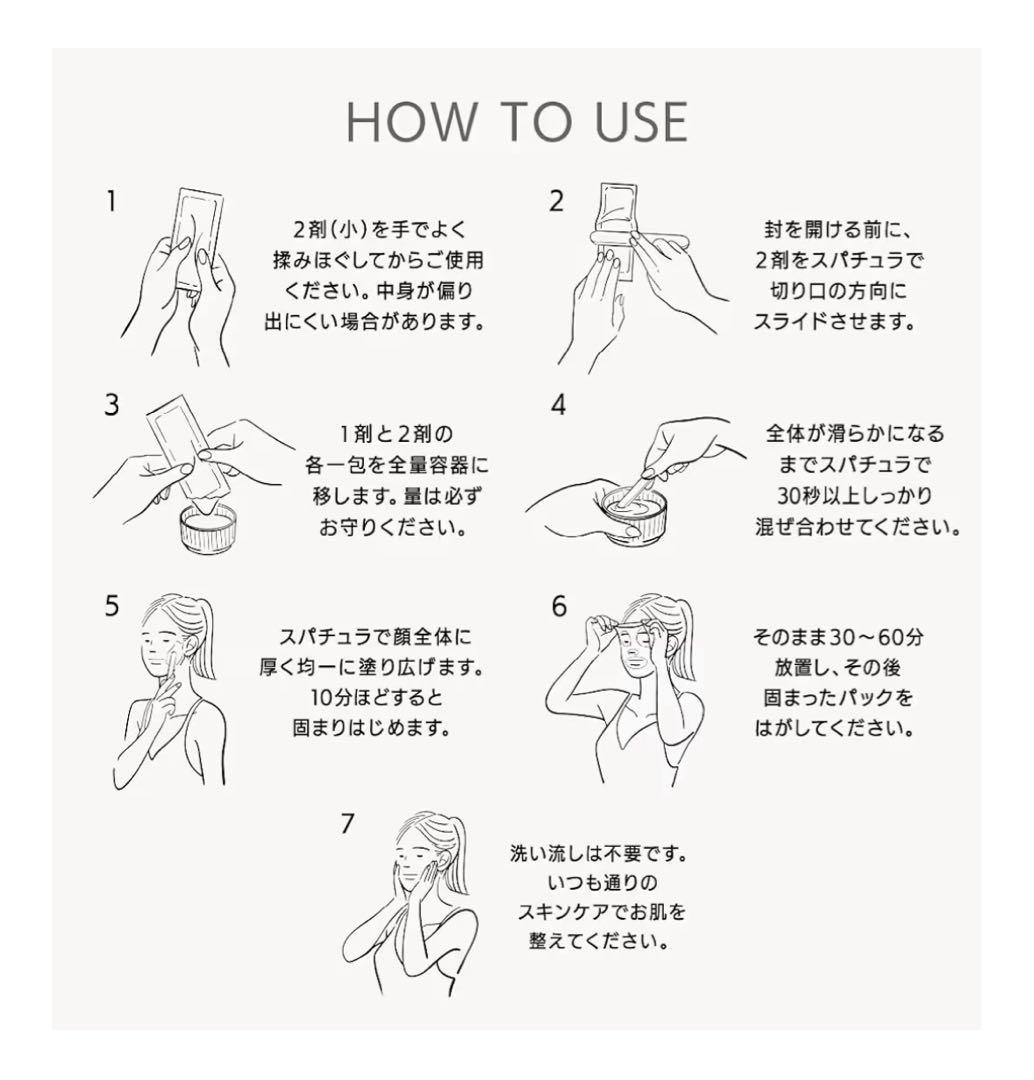 HOW TO USE

1

2剤(小)を手でよく揉みほぐしてからご使用ください。中身が偏り出にくい場合があります。

2

封を開ける前に、2剤をスパチュラで切り口の方向にスライドさせます。

3

1剤と2剤の各一包を全量容器に移します。量は必ずお守りください。

4

全体が滑らかになるまでスパチュラで30秒以上しっかり混ぜ合わせてください。

5

スパチュラで顔全体に厚く均一に塗り広げます。10分ほどすると固まりはじめます。

6

そのまま30～60分放置し、その後固まったパックをはがしてください。

7

洗い流しは不要です。いつも通りのスキンケアでお肌を整えてください。