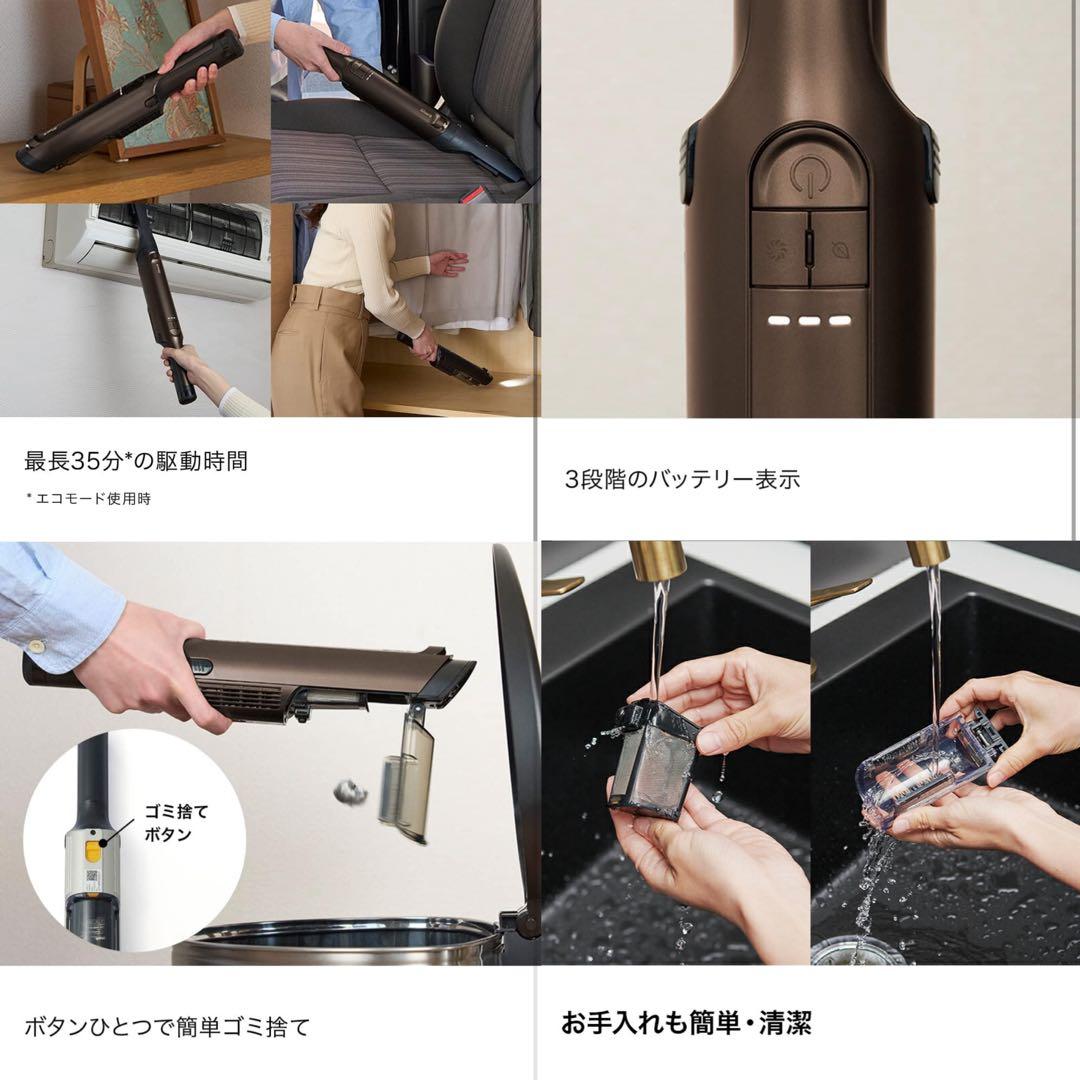 最長35分*の駆動時間

* エコモード使用時

3段階のバッテリー表示

ゴミ捨て
ボタン

ボタンひとつで簡単ゴミ捨て

お手入れも簡単・清潔