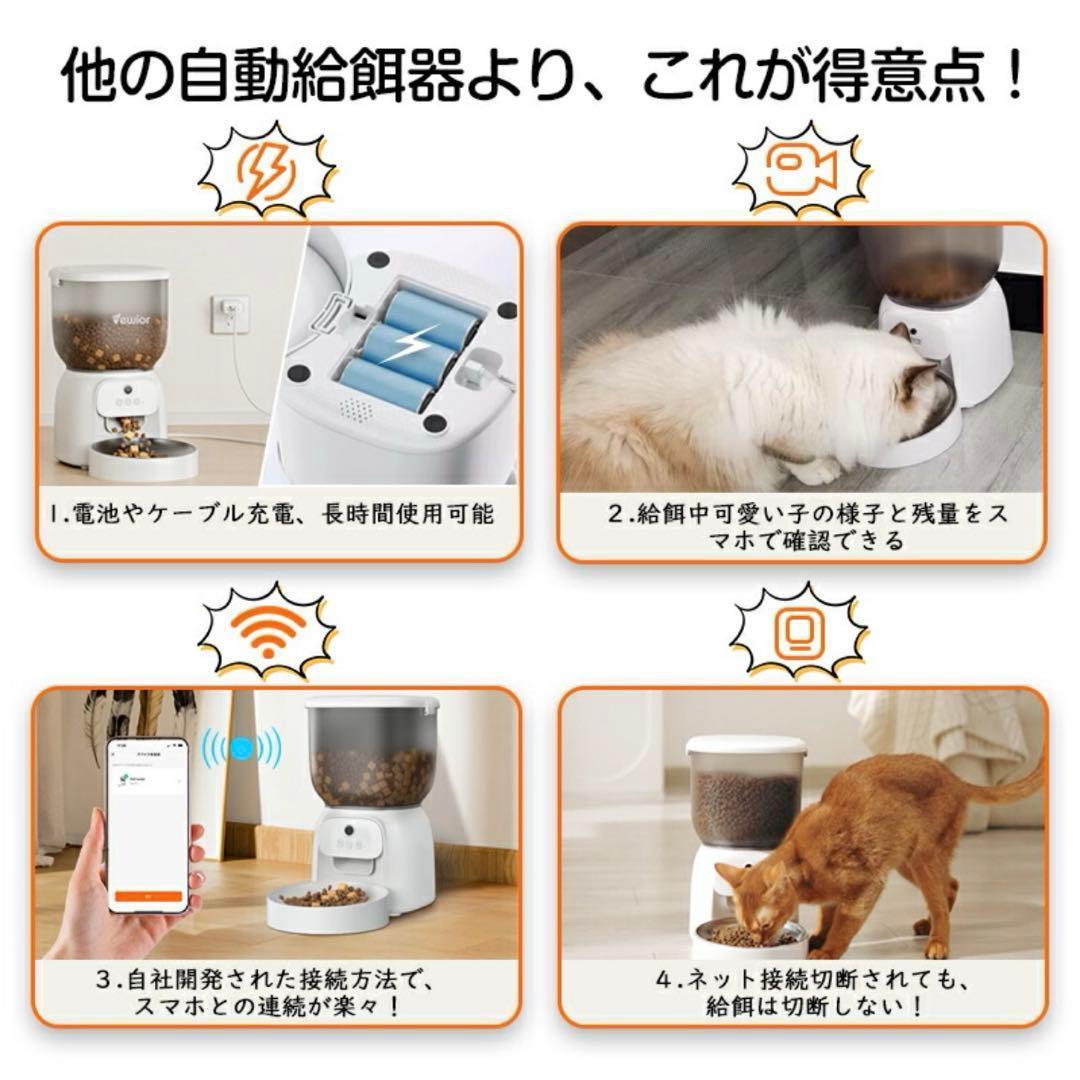 他の自動給餌器より、これが得意点！

Vewior

1.電池やケーブル充電、長時間使用可能

2.給餌中可愛い子の様子と残量をスマホで確認できる

3.自社開発された接続方法で、スマホとの連続が楽々！

4.ネット接続切断されても、給餌は切断しない！