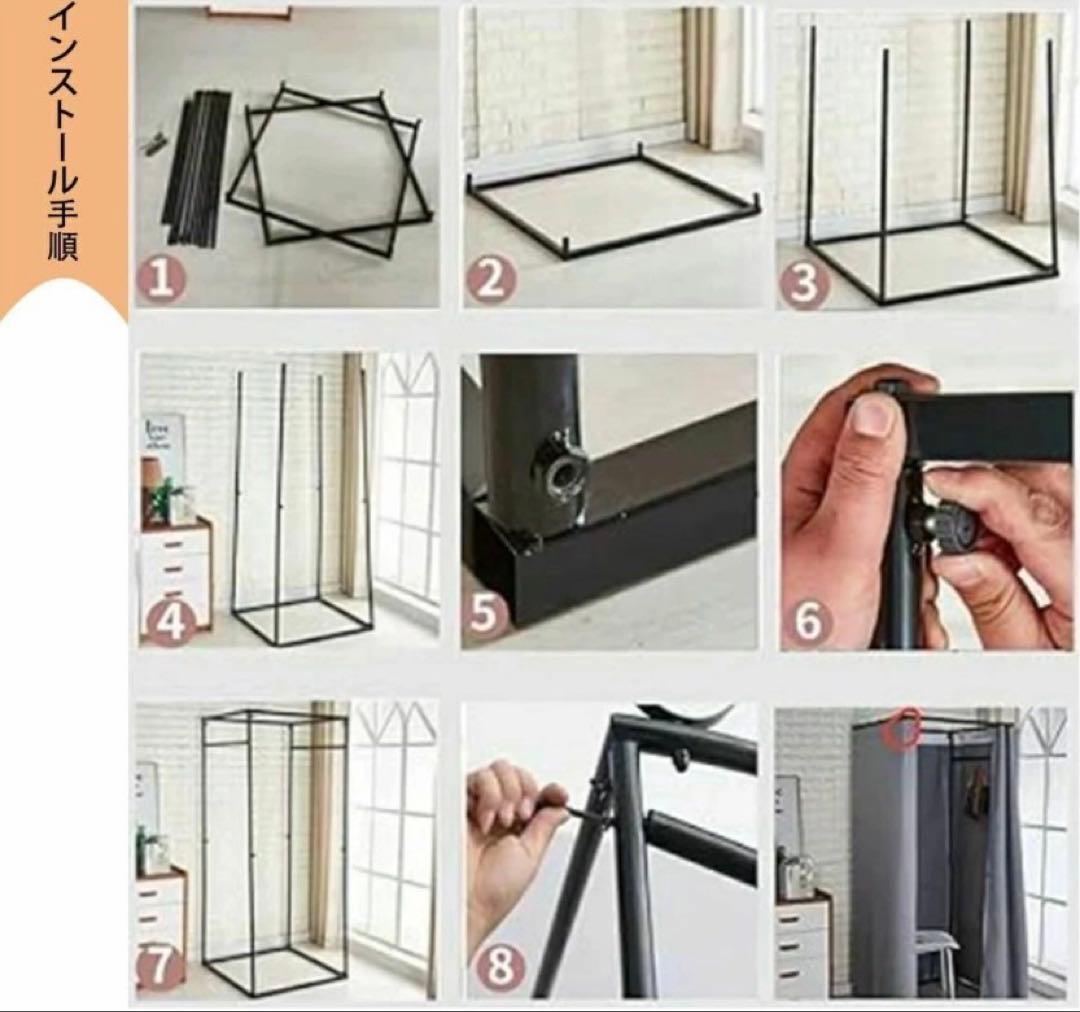 インストール手順

1

2

3

4

5

6

7

8