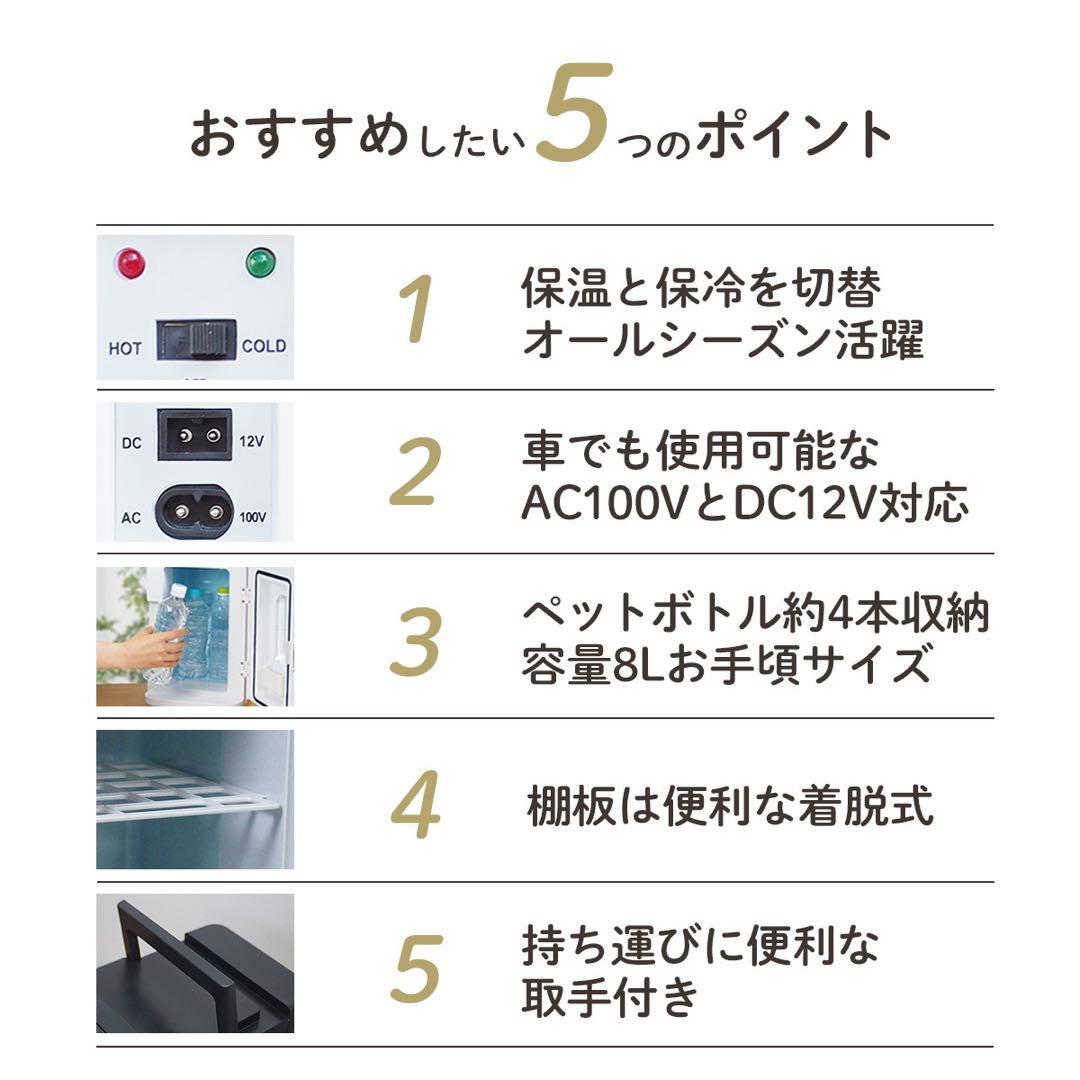 おすすめしたい5つのポイント

HOT COLD

1 保温と保冷を切替
オールシーズン活躍

DC 12V
AC 100V

2 車でも使用可能な
AC100VとDC12V対応

3 ペットボトル約4本収納
容量8Lお手頃サイズ

4 棚板は便利な着脱式

5 持ち運びに便利な
取手付き