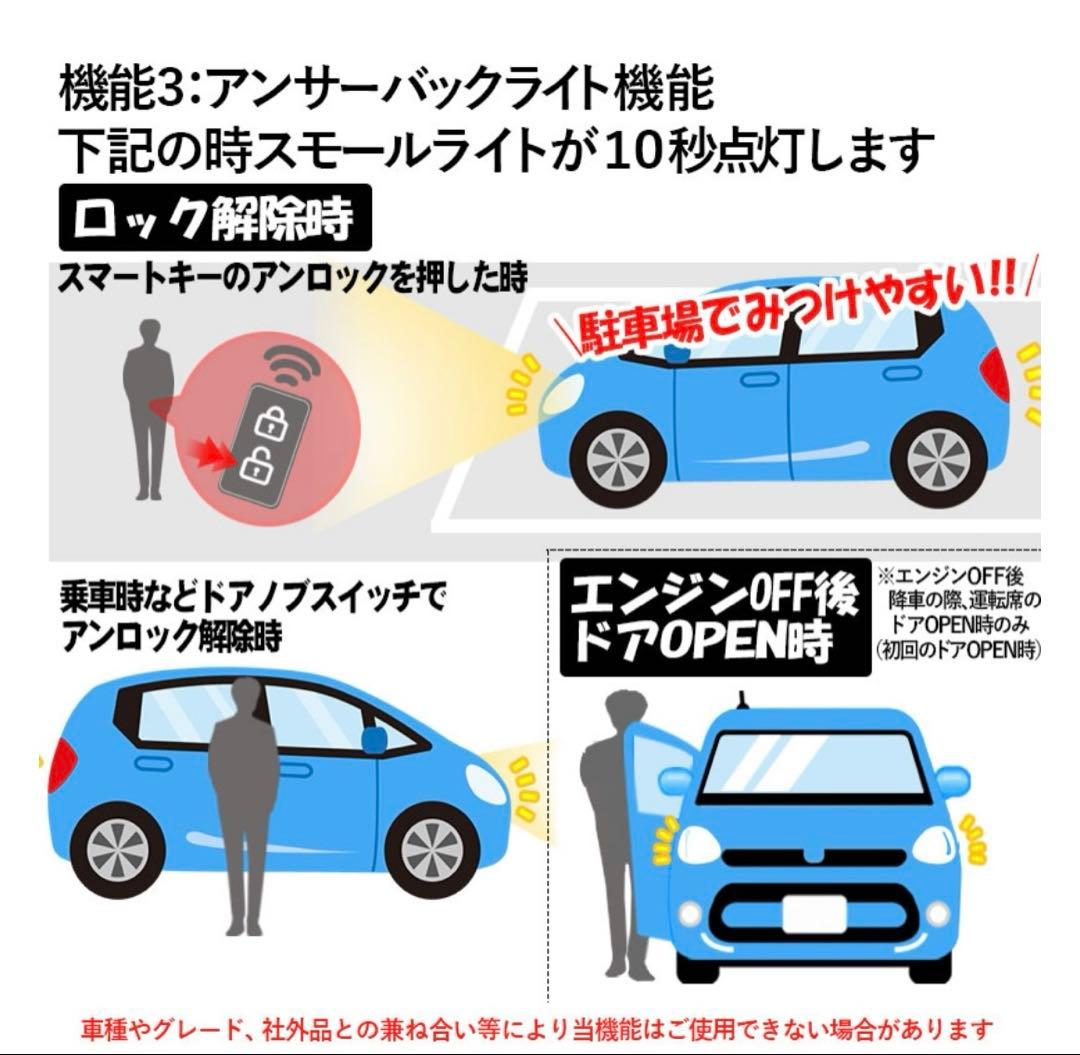 機能3:アンサーバックライト機能
下記の時スモールライトが10秒点灯します

ロック解除時

スマートキーのアンロックを押した時

\駐車場でみつけやすい!!/

乗車時などドアノブスイッチで
アンロック解除時

エンジンOFF後
ドアOPEN時

※エンジンOFF後
降車の際、運転席の
ドアOPEN時のみ
(初回のドアOPEN時)

車種やグレード、社外品との兼ね合い等により当機能はご使用できない場合があります