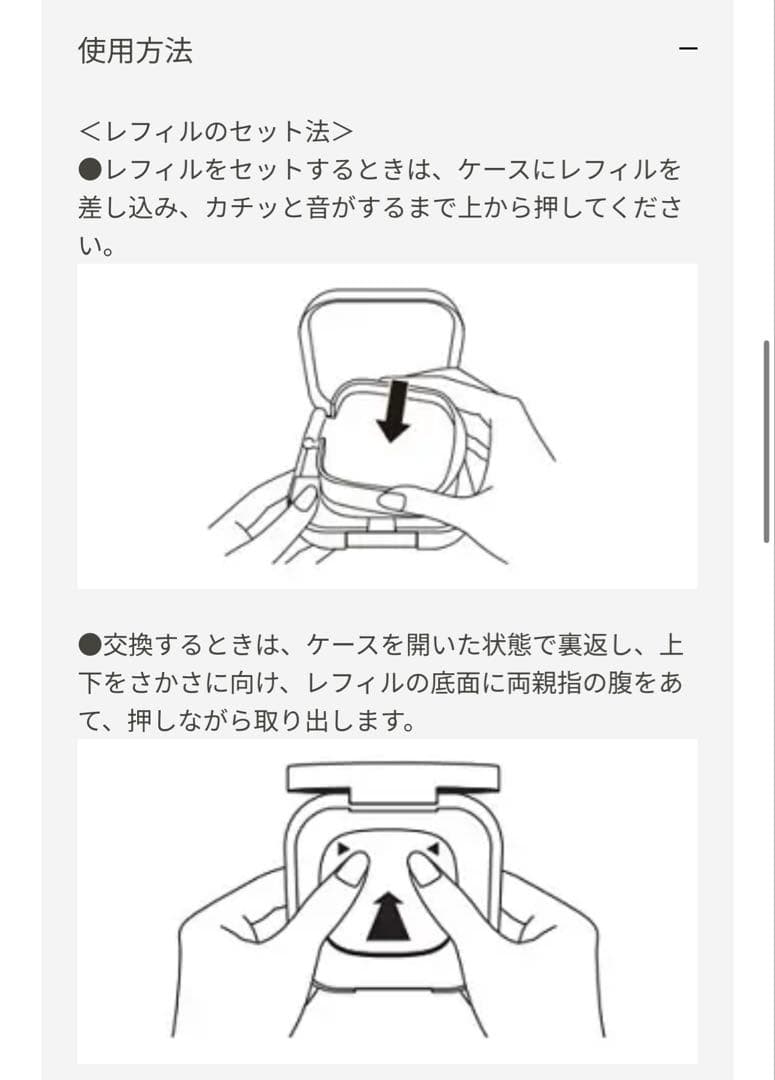 使用方法

−

＜レフィルのセット法＞
●レフィルをセットするときは、ケースにレフィルを差し込み、カチッと音がするまで上から押してください。

●交換するときは、ケースを開いた状態で裏返し、上下をさかさに向け、レフィルの底面に両親指の腹をあて、押しながら取り出します。