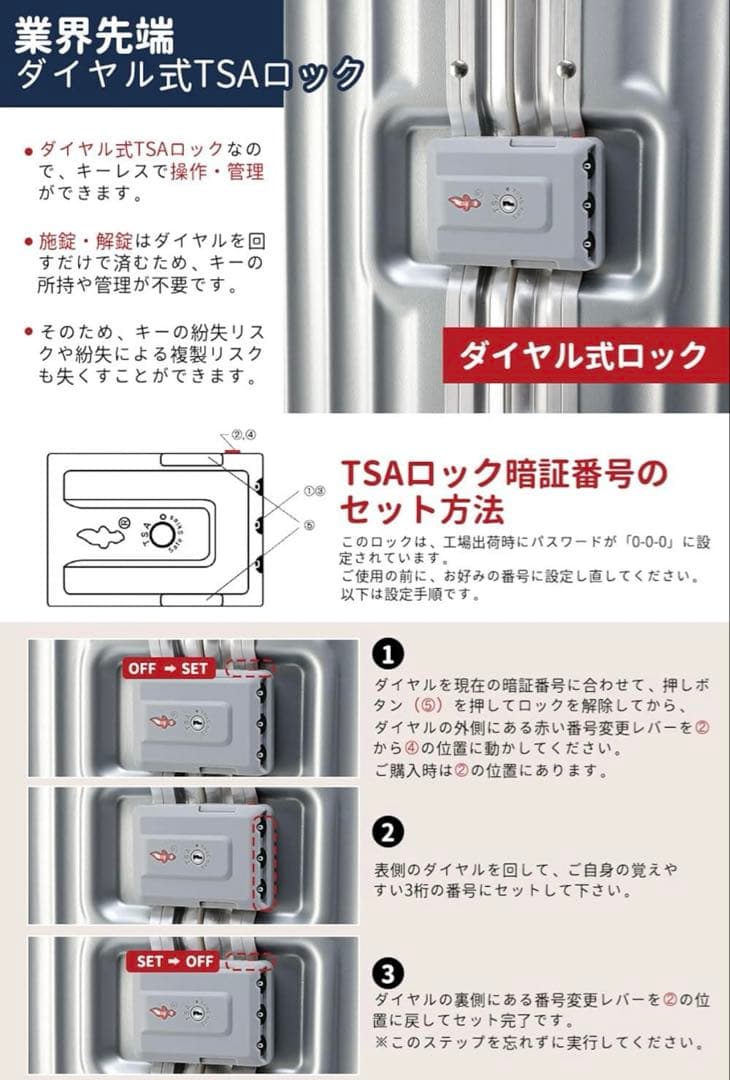 業界先端
ダイヤル式TSAロック

● ダイヤル式TSAロックなので、キーレスで操作・管理ができます。

● 施錠・解錠はダイヤルを回すだけで済むため、キーの所持や管理が不要です。

● そのため、キーの紛失リスクや紛失による複製リスクも失くすことができます。

ダイヤル式ロック

②,④
①③
⑤
TSA

TSAロック暗証番号のセット方法

このロックは、工場出荷時にパスワードが「0-0-0」に設定されています。
ご使用の前に、お好みの番号に設定し直してください。
以下は設定手順です。

OFF ➡ SET

❶
ダイヤルを現在の暗証番号に合わせて、押しボタン（⑤）を押してロックを解除してから、ダイヤルの外側にある赤い番号変更レバーを②から④の位置に動かしてください。
ご購入時は②の位置にあります。

❷
表側のダイヤルを回して、ご自身の覚えやすい3桁の番号にセットして下さい。

SET ➡ OFF

❸
ダイヤルの裏側にある番号変更レバーを②の位置に戻してセット完了です。
※このステップを忘れずに実行してください。