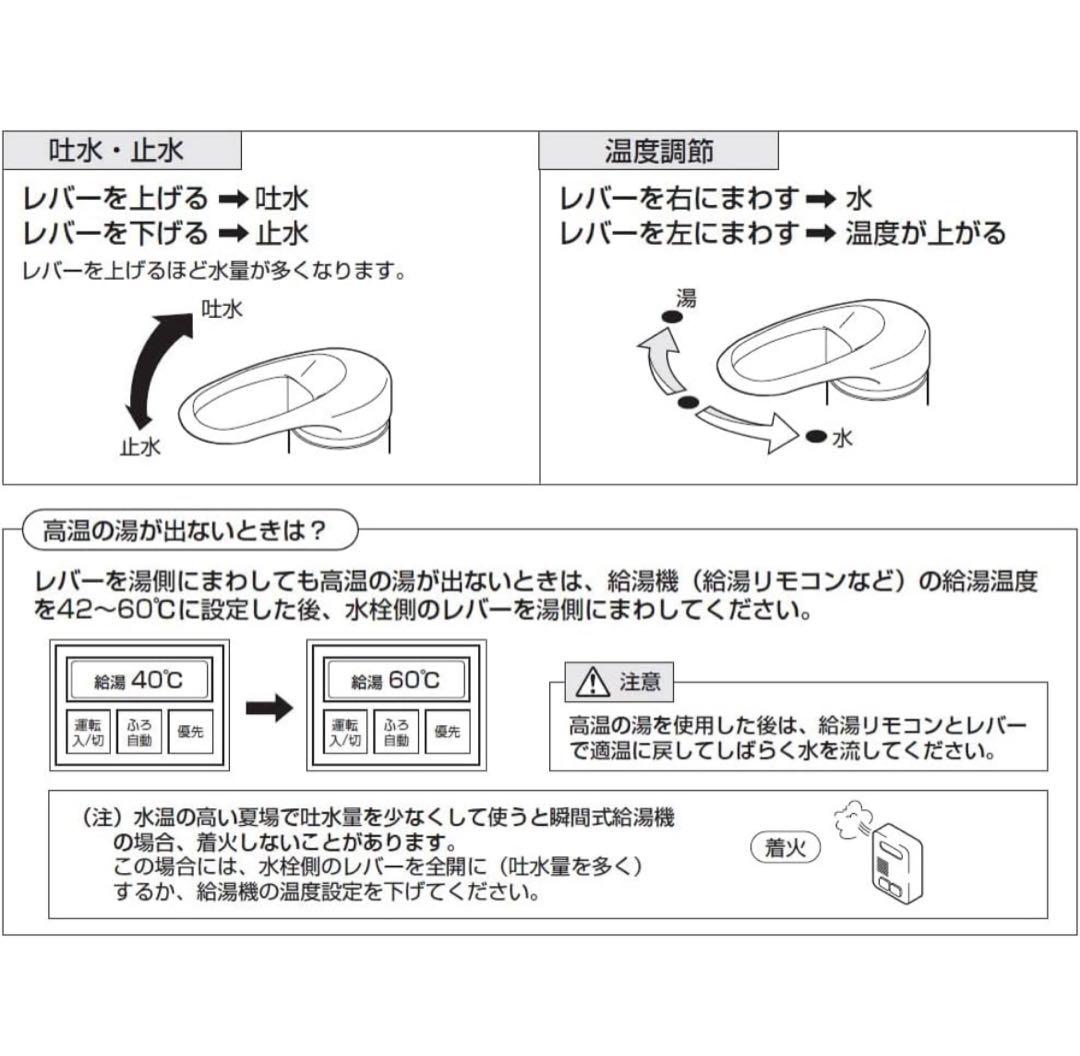 吐水・止水

レバーを上げる ➡ 吐水
レバーを下げる ➡ 止水
レバーを上げるほど水量が多くなります。

吐水
止水

温度調節

レバーを右にまわす ➡ 水
レバーを左にまわす ➡ 温度が上がる

湯
水

高温の湯が出ないときは？

レバーを湯側にまわしても高温の湯が出ないときは、給湯機（給湯リモコンなど）の給湯温度を42～60℃に設定した後、水栓側のレバーを湯側にまわしてください。

給湯 40℃
運転 入/切
ふろ 自動
優先

給湯 60℃
運転 入/切
ふろ 自動
優先

注意
高温の湯を使用した後は、給湯リモコンとレバーで適温に戻してしばらく水を流してください。

（注）水温の高い夏場で吐水量を少なくして使うと瞬間式給湯機の場合、着火しないことがあります。
この場合には、水栓側のレバーを全開に（吐水量を多く）するか、給湯機の温度設定を下げてください。

着火