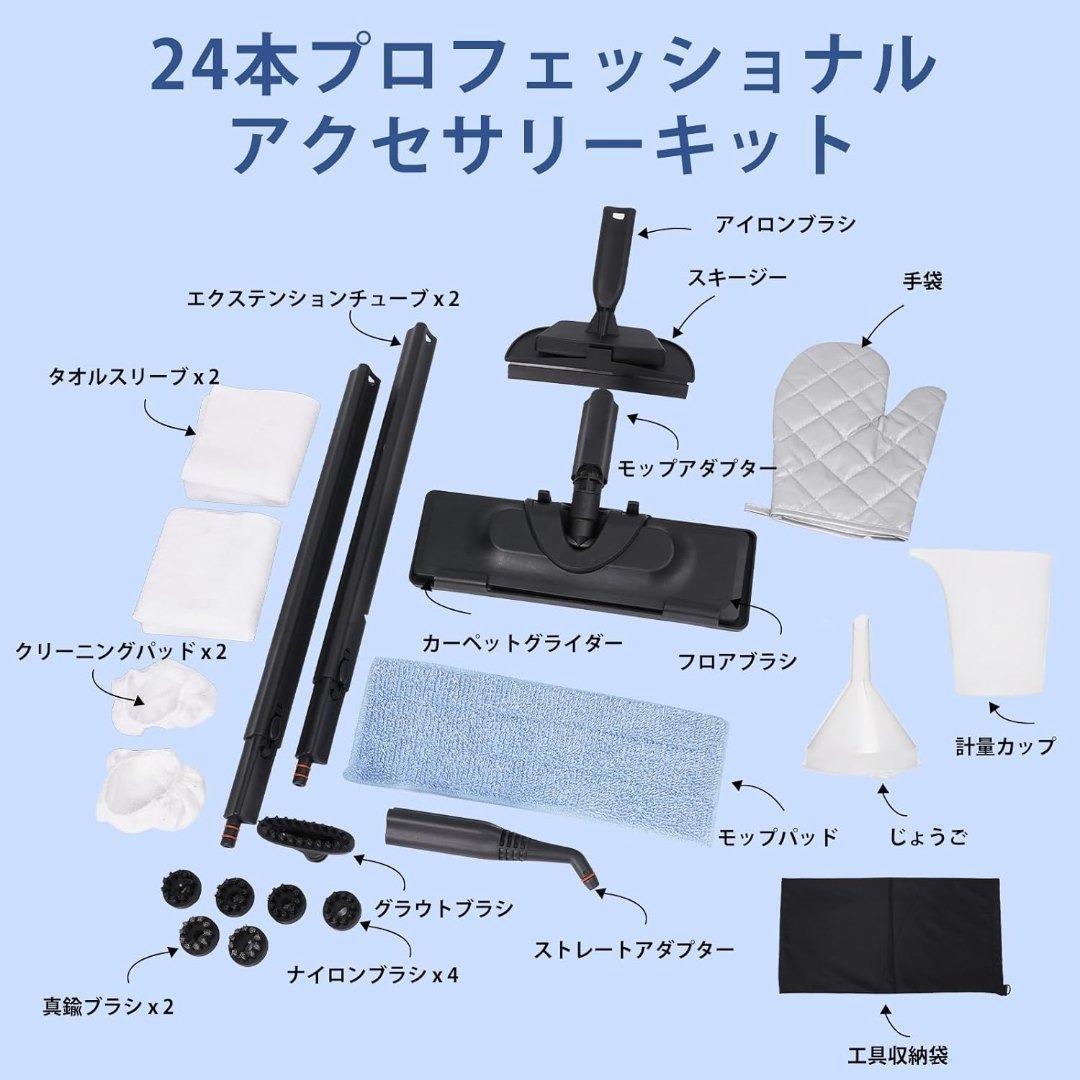 24本プロフェッショナル
アクセサリーキット

アイロンブラシ

スキージー

手袋

エクステンションチューブ x 2

タオルスリーブ x 2

モップアダプター

カーペットグライダー

フロアブラシ

クリーニングパッド x 2

計量カップ

モップパッド

じょうご

グラウトブラシ

ストレートアダプター

ナイロンブラシ x 4

真鍮ブラシ x 2

工具収納袋