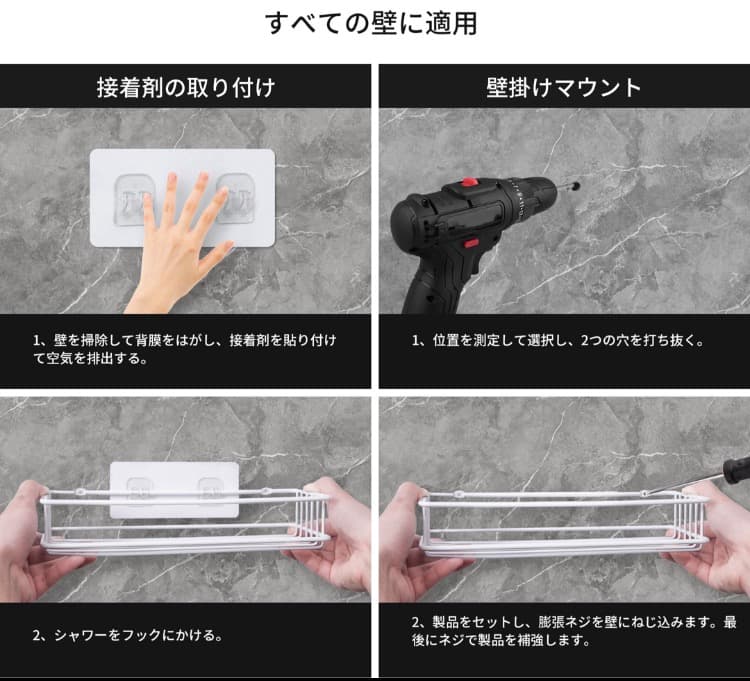 すべての壁に適用

接着剤の取り付け

1、壁を掃除して背膜をはがし、接着剤を貼り付けて空気を排出する。

2、シャワーをフックにかける。

壁掛けマウント

1、位置を測定して選択し、2つの穴を打ち抜く。

2、製品をセットし、膨張ネジを壁にねじ込みます。最後にネジで製品を補強します。