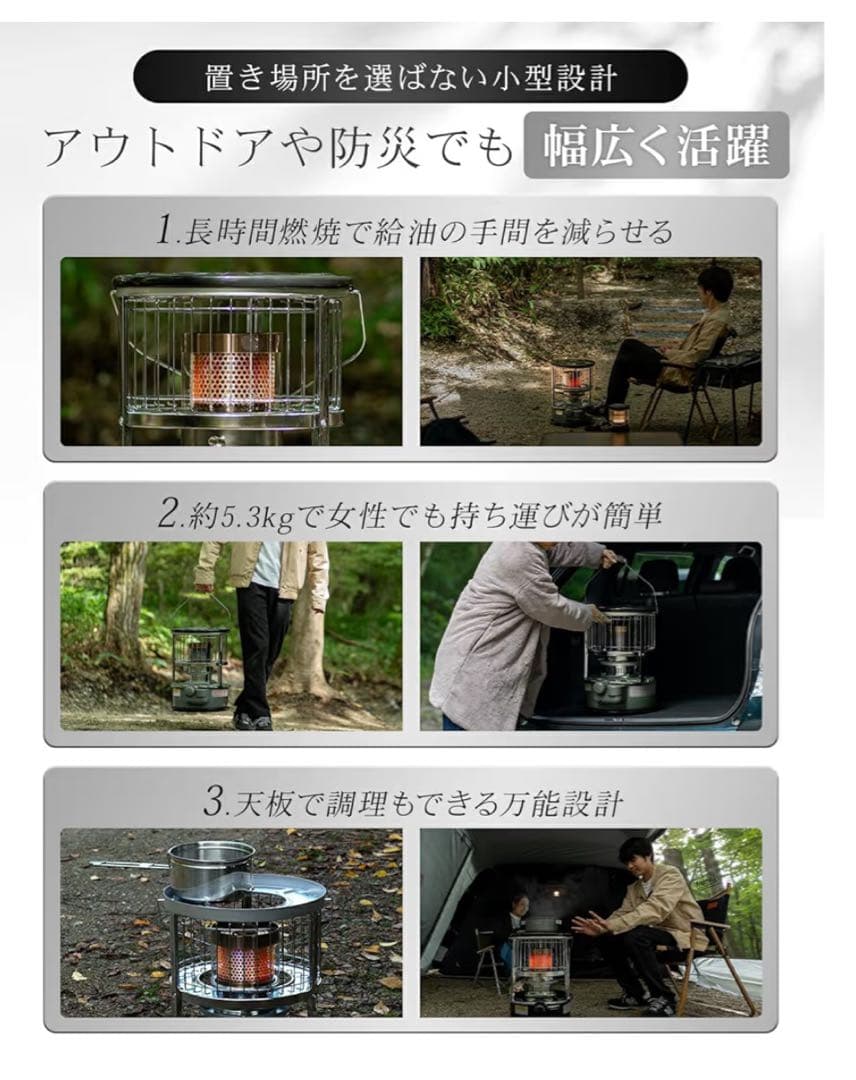 置き場所を選ばない小型設計

アウトドアや防災でも 幅広く活躍

1.長時間燃焼で給油の手間を減らせる

2.約5.3kgで女性でも持ち運びが簡単

3.天板で調理もできる万能設計