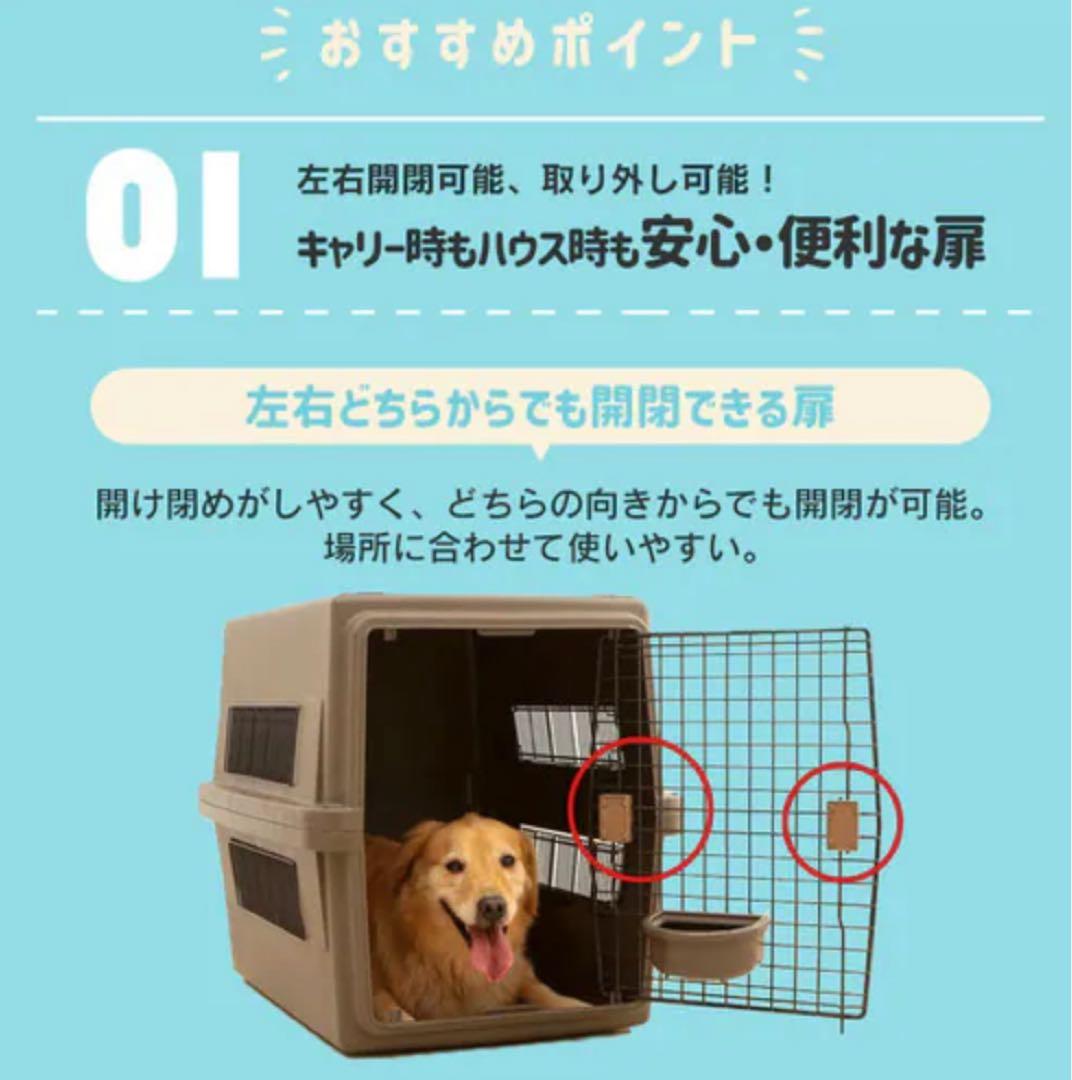 おすすめポイント

01

左右開閉可能、取り外し可能！
キャリー時もハウス時も安心・便利な扉

左右どちらからでも開閉できる扉

開け閉めがしやすく、どちらの向きからでも開閉が可能。
場所に合わせて使いやすい。