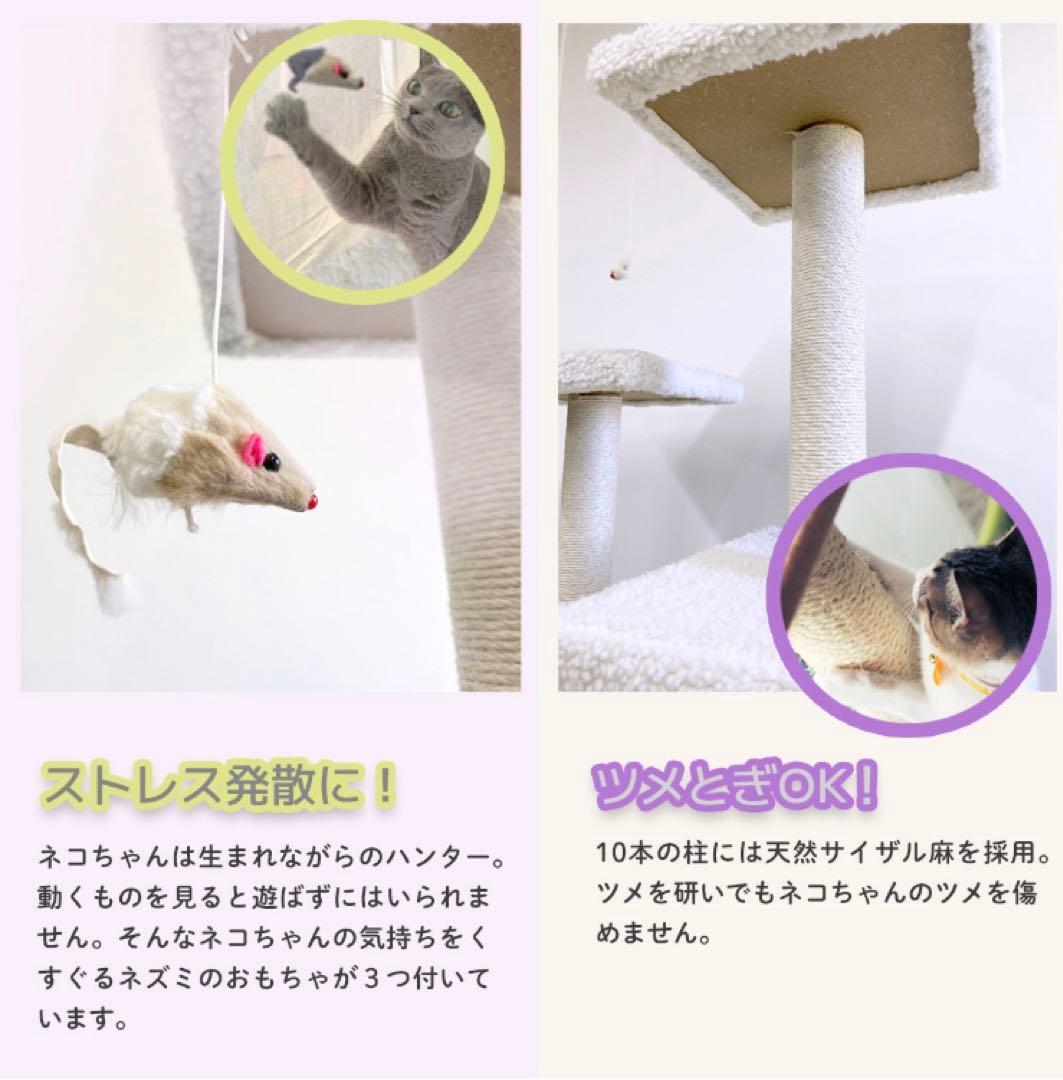 ストレス発散に！

ネコちゃんは生まれながらのハンター。動くものを見ると遊ばずにはいられません。そんなネコちゃんの気持ちをくすぐるネズミのおもちゃが３つ付いています。

ツメとぎOK！

10本の柱には天然サイザル麻を採用。ツメを研いでもネコちゃんのツメを傷めません。