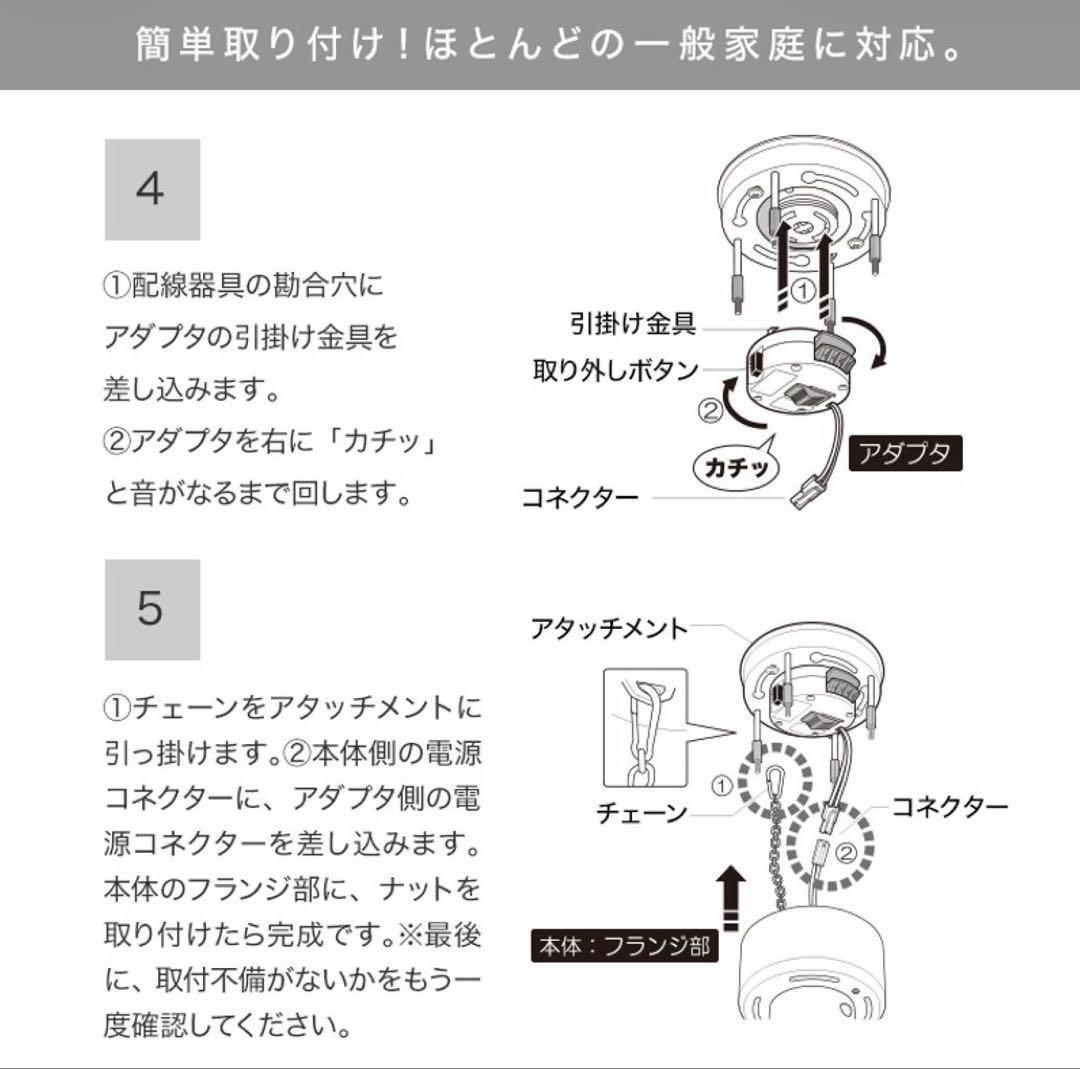 簡単取り付け！ほとんどの一般家庭に対応。

4

①配線器具の勘合穴にアダプタの引掛け金具を差し込みます。
②アダプタを右に「カチッ」と音がなるまで回します。

①
引掛け金具
取り外しボタン
②
カチッ
アダプタ
コネクター

5

①チェーンをアタッチメントに引っ掛けます。②本体側の電源コネクターに、アダプタ側の電源コネクターを差し込みます。本体のフランジ部に、ナットを取り付けたら完成です。※最後に、取付不備がないかをもう一度確認してください。

アタッチメント
①
チェーン
コネクター
②
本体：フランジ部