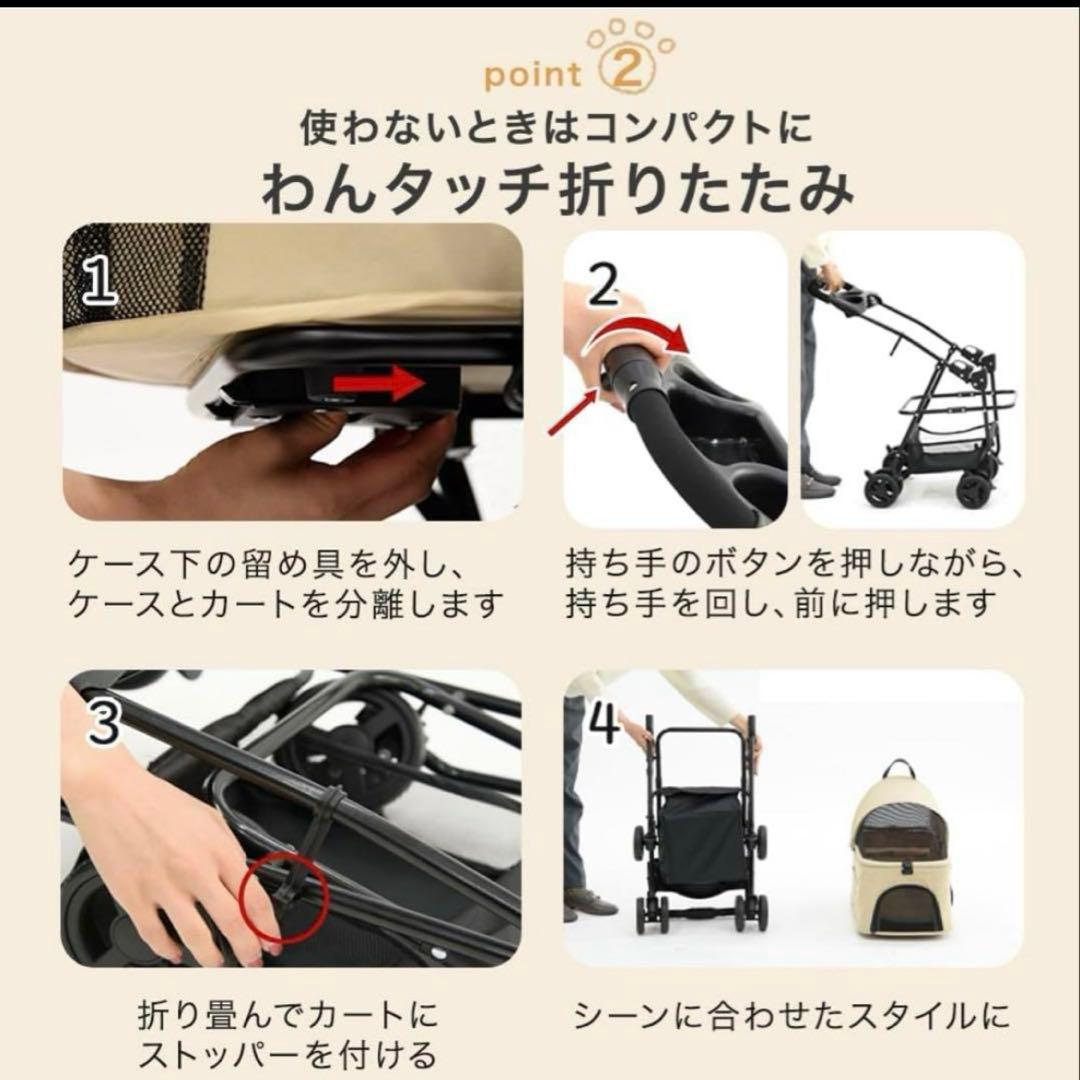 point 2

使わないときはコンパクトに
わんタッチ折りたたみ

1

ケース下の留め具を外し、ケースとカートを分離します

2

持ち手のボタンを押しながら、持ち手を回し、前に押します

3

折り畳んでカートにストッパーを付ける

4

シーンに合わせたスタイルに