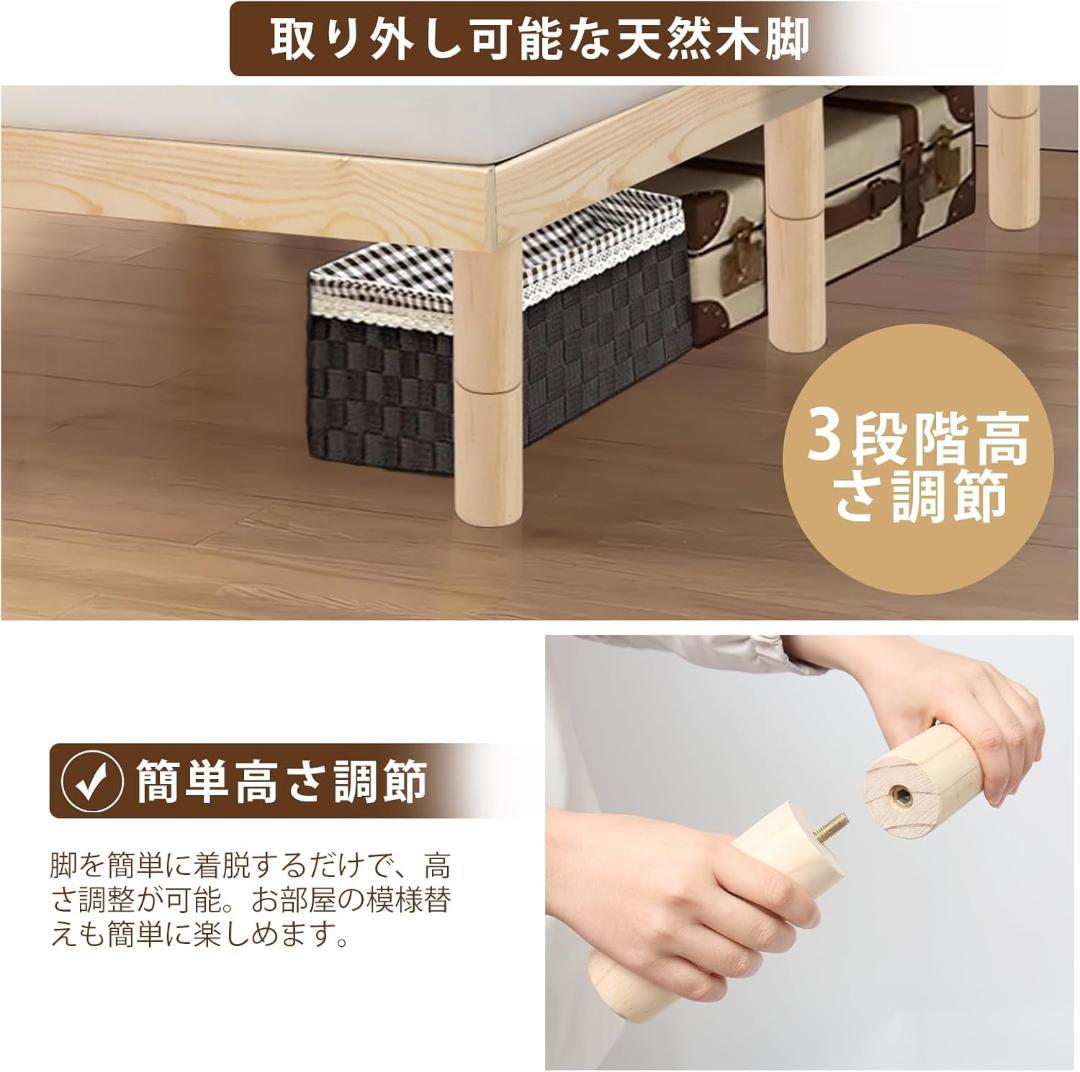 取り外し可能な天然木脚

3段階高さ調節

簡単高さ調節

脚を簡単に着脱するだけで、高さ調整が可能。お部屋の模様替えも簡単に楽しめます。