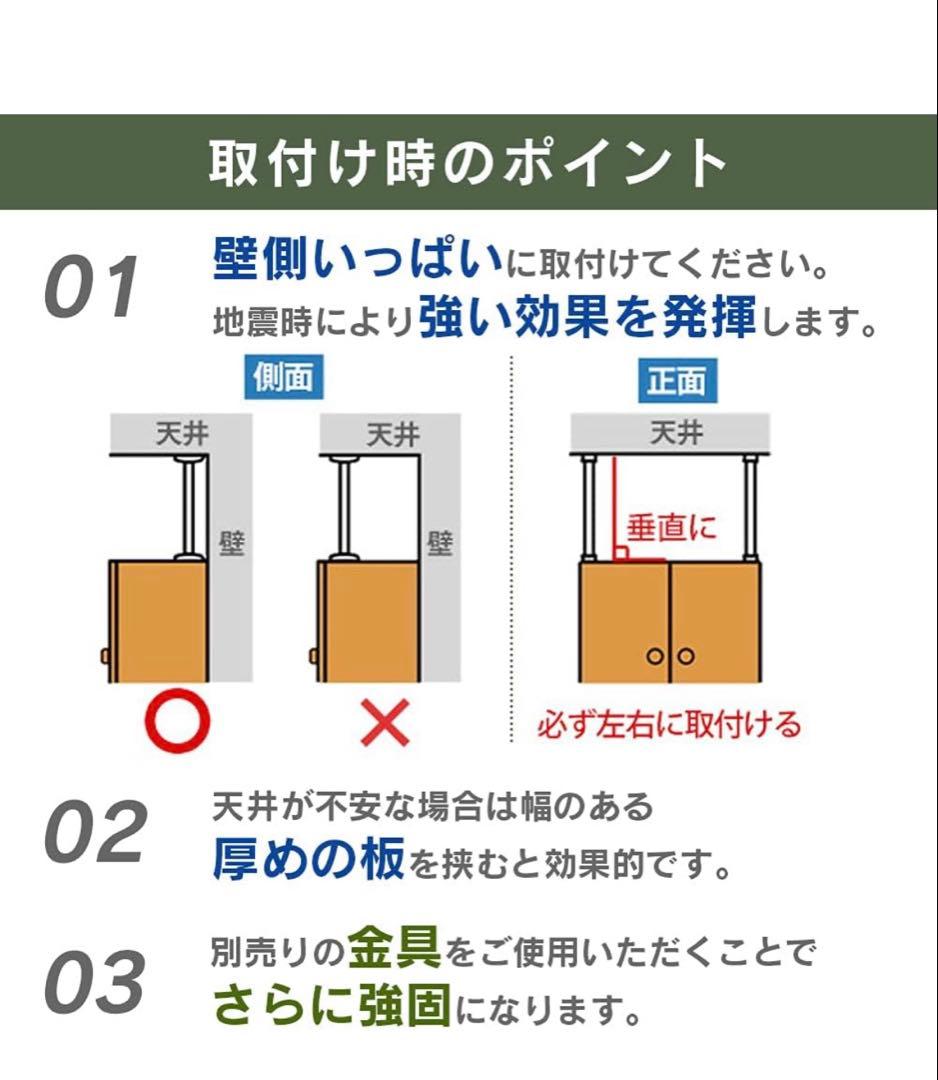 取付け時のポイント

01 壁側いっぱいに取付けてください。地震時により強い効果を発揮します。

側面

天井

壁

天井

壁

○

×

正面

天井

垂直に

必ず左右に取付ける

02 天井が不安な場合は幅のある厚めの板を挟むと効果的です。

03 別売りの金具をご使用いただくことでさらに強固になります。