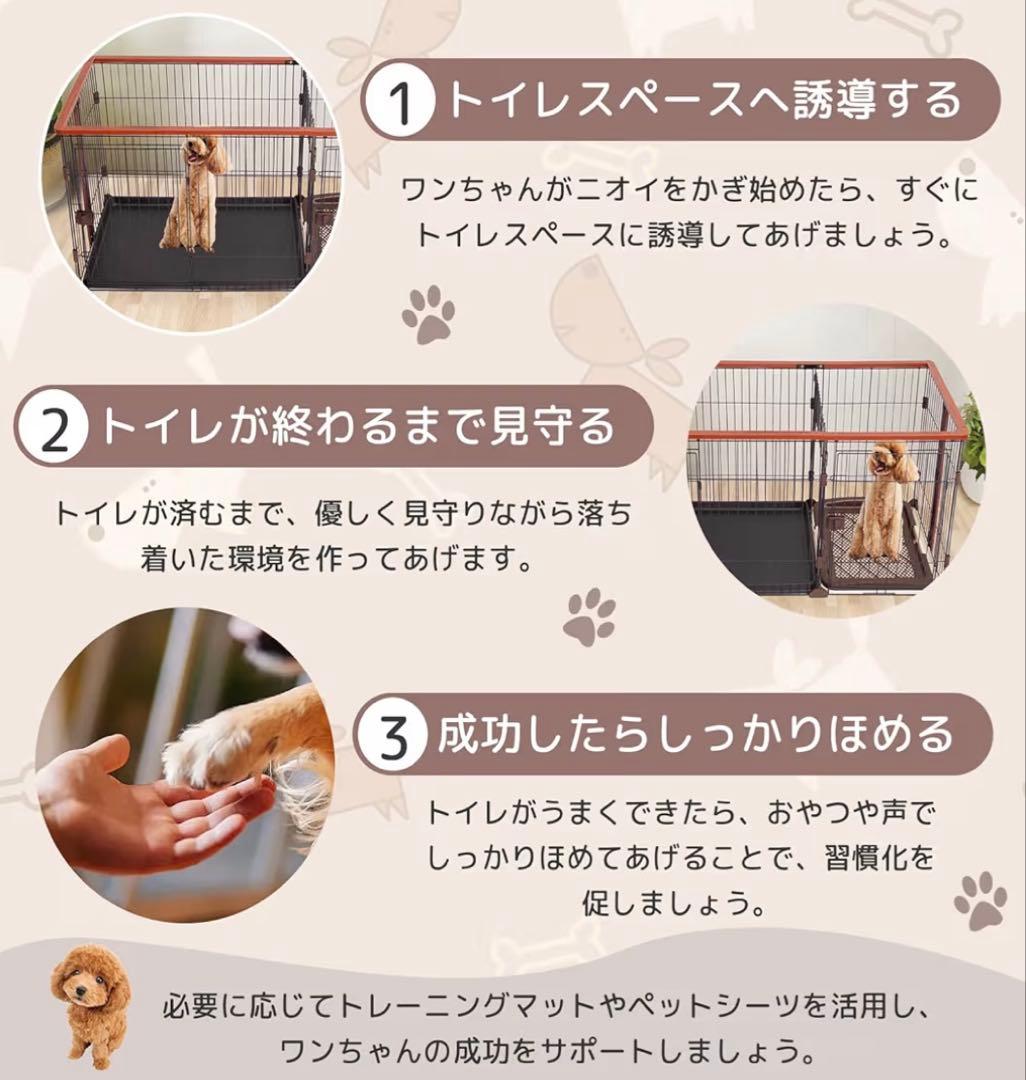 1 トイレスペースへ誘導する

ワンちゃんがニオイをかぎ始めたら、すぐにトイレスペースに誘導してあげましょう。

2 トイレが終わるまで見守る

トイレが済むまで、優しく見守りながら落ち着いた環境を作ってあげます。

3 成功したらしっかりほめる

トイレがうまくできたら、おやつや声でしっかりほめてあげることで、習慣化を促しましょう。

必要に応じてトレーニングマットやペットシーツを活用し、ワンちゃんの成功をサポートしましょう。