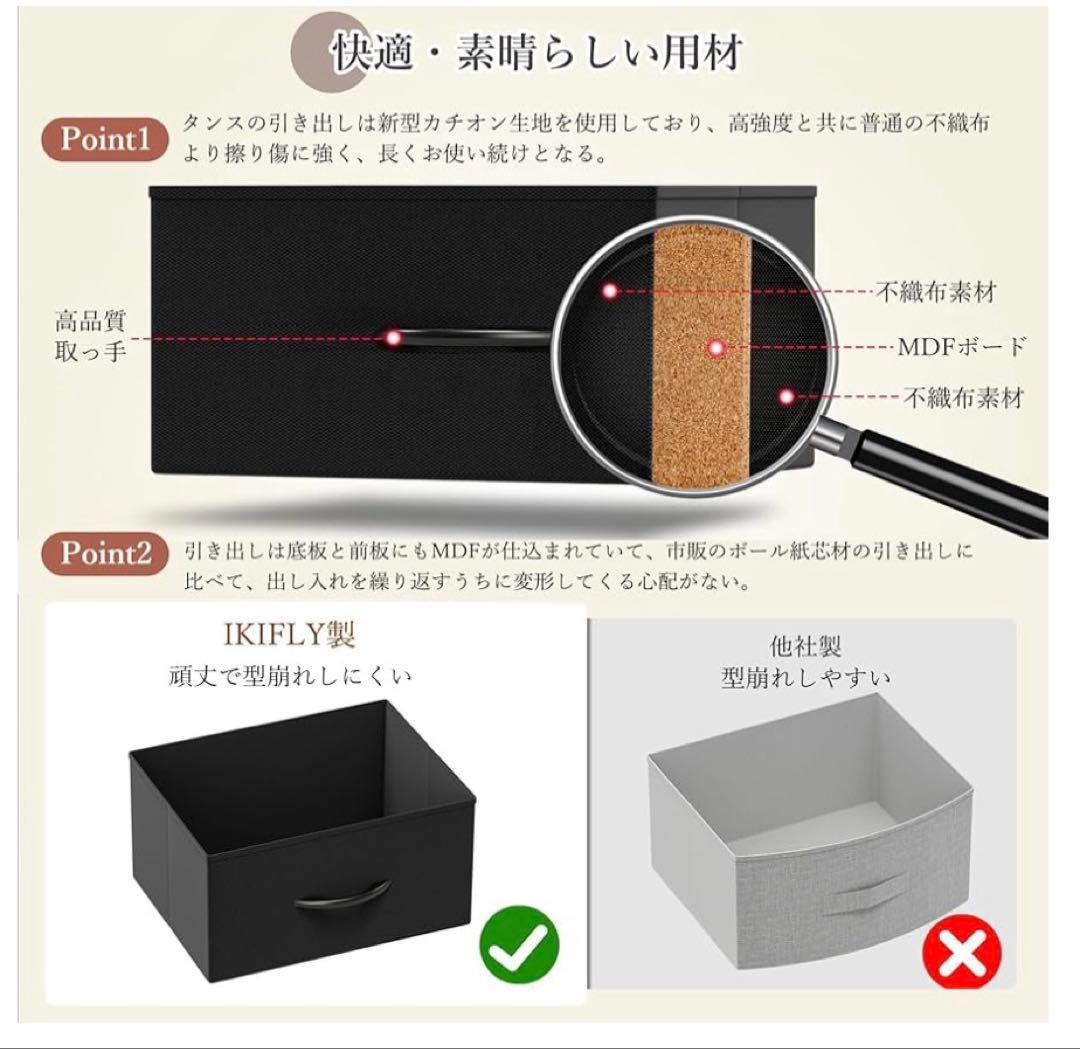 快適・素晴らしい用材

Point1 タンスの引き出しは新型カチオン生地を使用しており、高強度と共に普通の不織布より擦り傷に強く、長くお使い続けとなる。

高品質取っ手

不織布素材

MDFボード

不織布素材

Point2 引き出しは底板と前板にもMDFが仕込まれていて、市販のボール紙芯材の引き出しに比べて、出し入れを繰り返すうちに変形してくる心配がない。

IKIFLY製
頑丈で型崩れしにくい

他社製
型崩れしやすい