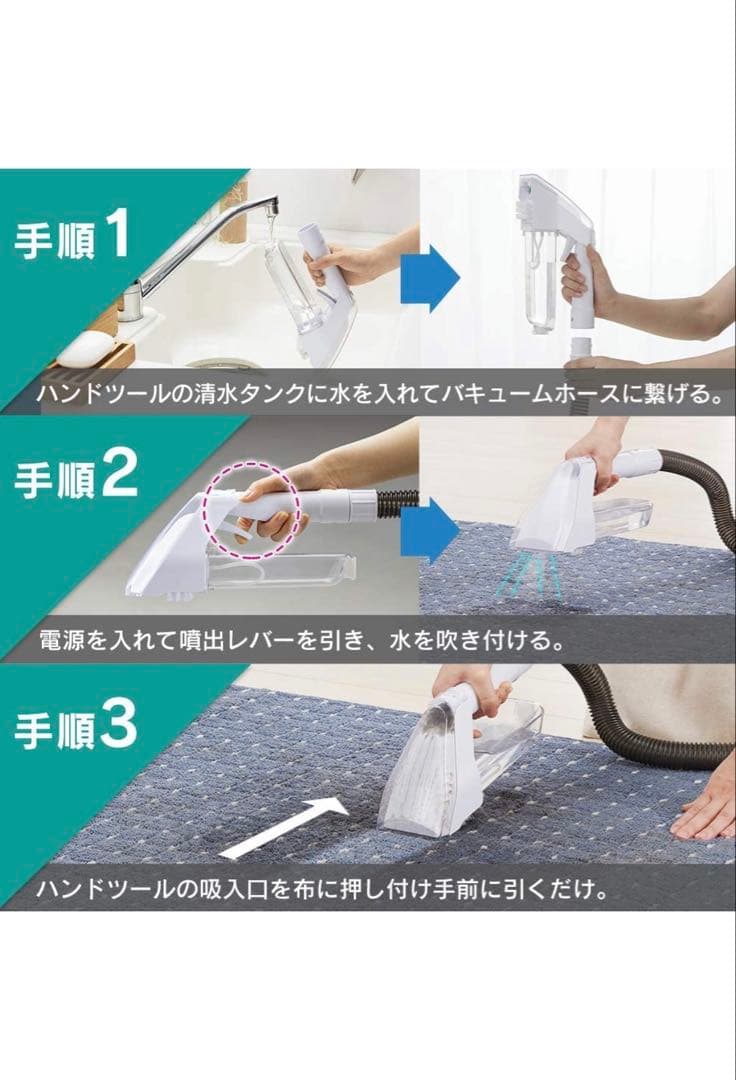 手順1

ハンドツールの清水タンクに水を入れてバキュームホースに繋げる。

手順2

電源を入れて噴出レバーを引き、水を吹き付ける。

手順3

ハンドツールの吸入口を布に押し付け手前に引くだけ。