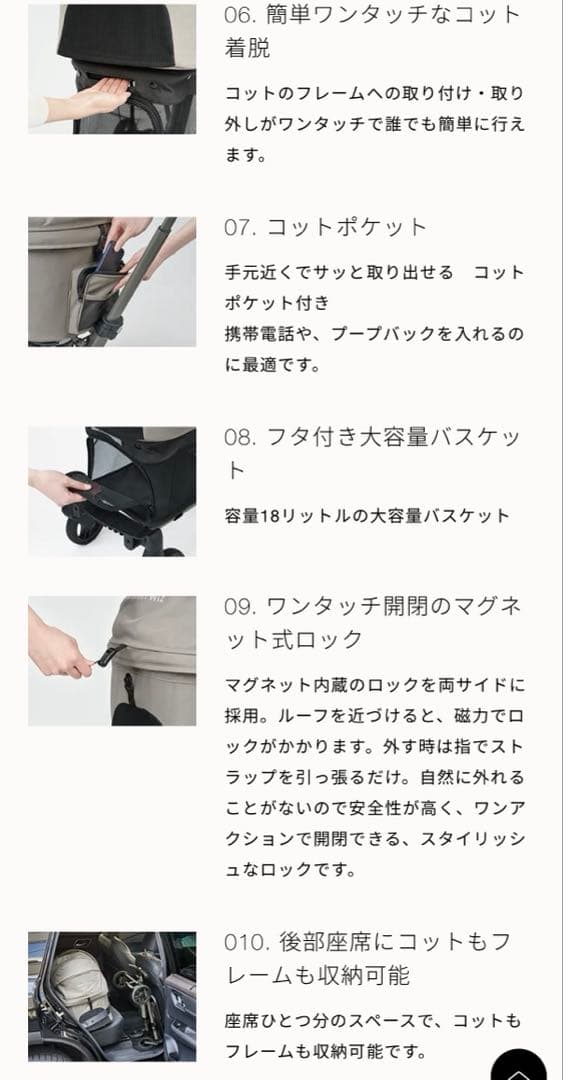 06. 簡単ワンタッチなコット着脱

コットのフレームへの取り付け・取り外しがワンタッチで誰でも簡単に行えます。

07. コットポケット

手元近くでサッと取り出せる　コットポケット付き
携帯電話や、プープバックを入れるのに最適です。

08. フタ付き大容量バスケット

容量18リットルの大容量バスケット

09. ワンタッチ開閉のマグネット式ロック

マグネット内蔵のロックを両サイドに採用。ルーフを近づけると、磁力でロックがかかります。外す時は指でストラップを引っ張るだけ。自然に外れることがないので安全性が高く、ワンアクションで開閉できる、スタイリッシュなロックです。

010. 後部座席にコットもフレームも収納可能

座席ひとつ分のスペースで、コットもフレームも収納可能です。