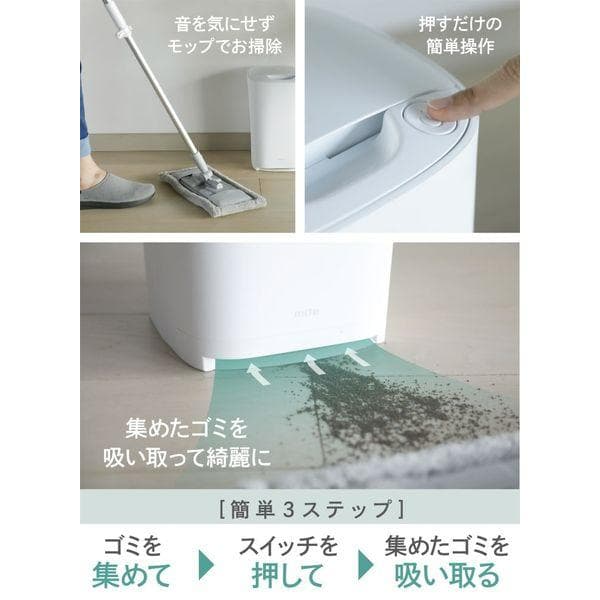 音を気にせず
モップでお掃除

押すだけの
簡単操作

mite

集めたゴミを
吸い取って綺麗に

［簡単３ステップ］

ゴミを
集めて

スイッチを
押して

集めたゴミを
吸い取る