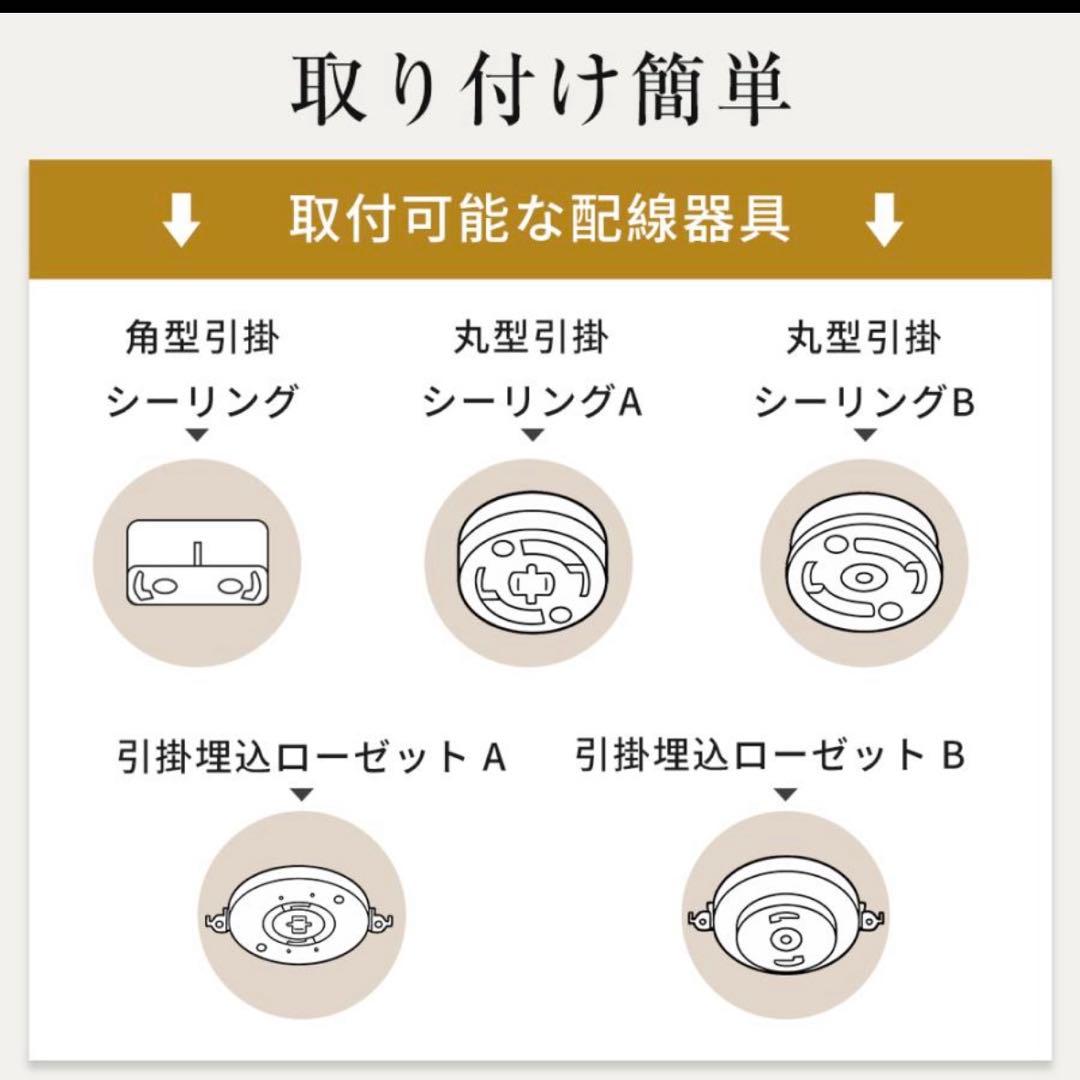 取り付け簡単

取付可能な配線器具

角型引掛
シーリング

丸型引掛
シーリングA

丸型引掛
シーリングB

引掛埋込ローゼット A

引掛埋込ローゼット B