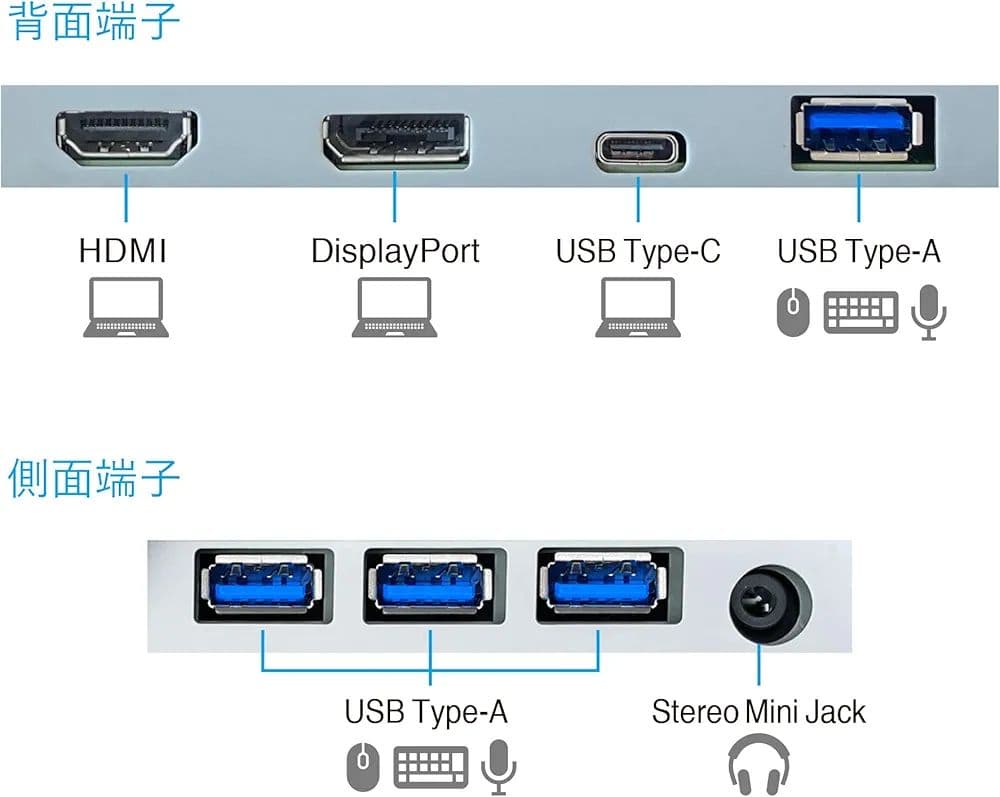 背面端子

HDMI

DisplayPort

USB Type-C

USB Type-A

側面端子

USB Type-A

Stereo Mini Jack