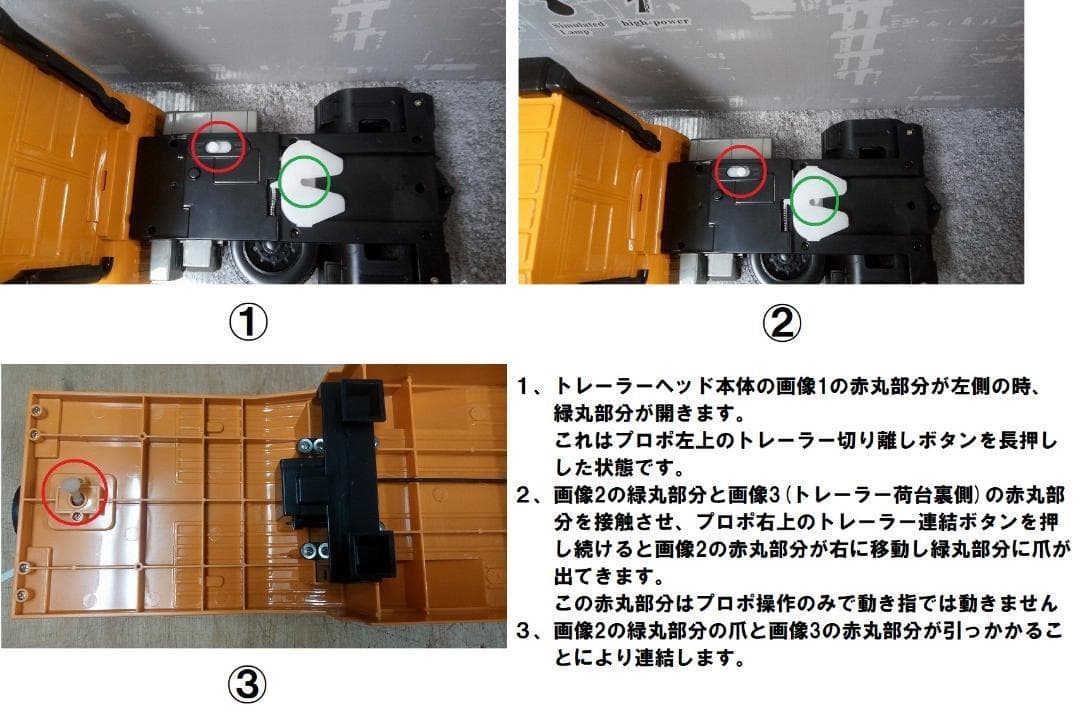 Simulated Lamp high-power

①

②

③

1、トレーラーヘッド本体の画像1の赤丸部分が左側の時、緑丸部分が開きます。
これはプロポ左上のトレーラー切り離しボタンを長押しした状態です。

2、画像2の緑丸部分と画像3(トレーラー荷台裏側)の赤丸部分を接触させ、プロポ右上のトレーラー連結ボタンを押し続けると画像2の赤丸部分が右に移動し緑丸部分に爪が出てきます。
この赤丸部分はプロポ操作のみで動き指では動きません

3、画像2の緑丸部分の爪と画像3の赤丸部分が引っかかることにより連結します。