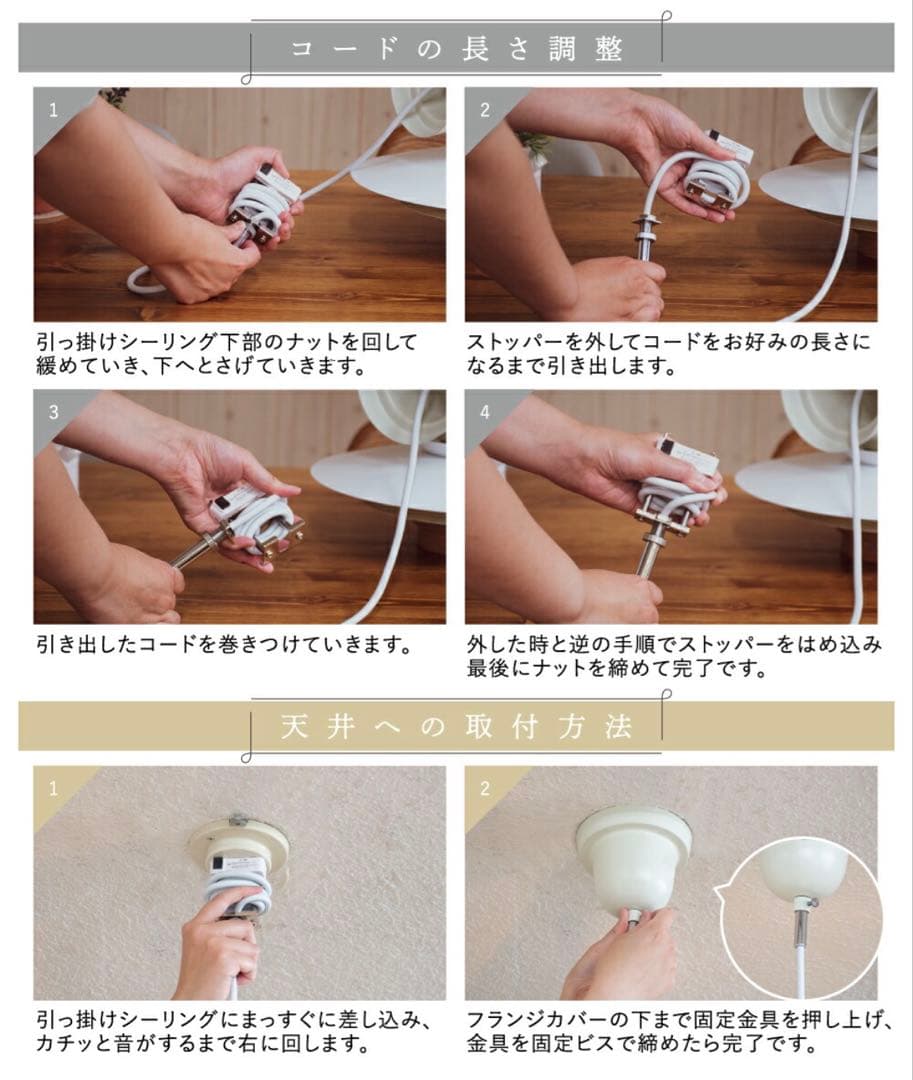 コードの長さ調整

1

引っ掛けシーリング下部のナットを回して緩めていき、下へとさげていきます。

2

ストッパーを外してコードをお好みの長さになるまで引き出します。

3

引き出したコードを巻きつけていきます。

4

外した時と逆の手順でストッパーをはめ込み最後にナットを締めて完了です。

天井への取付方法

1

引っ掛けシーリングにまっすぐに差し込み、カチッと音がするまで右に回します。

2

フランジカバーの下まで固定金具を押し上げ、金具を固定ビスで締めたら完了です。