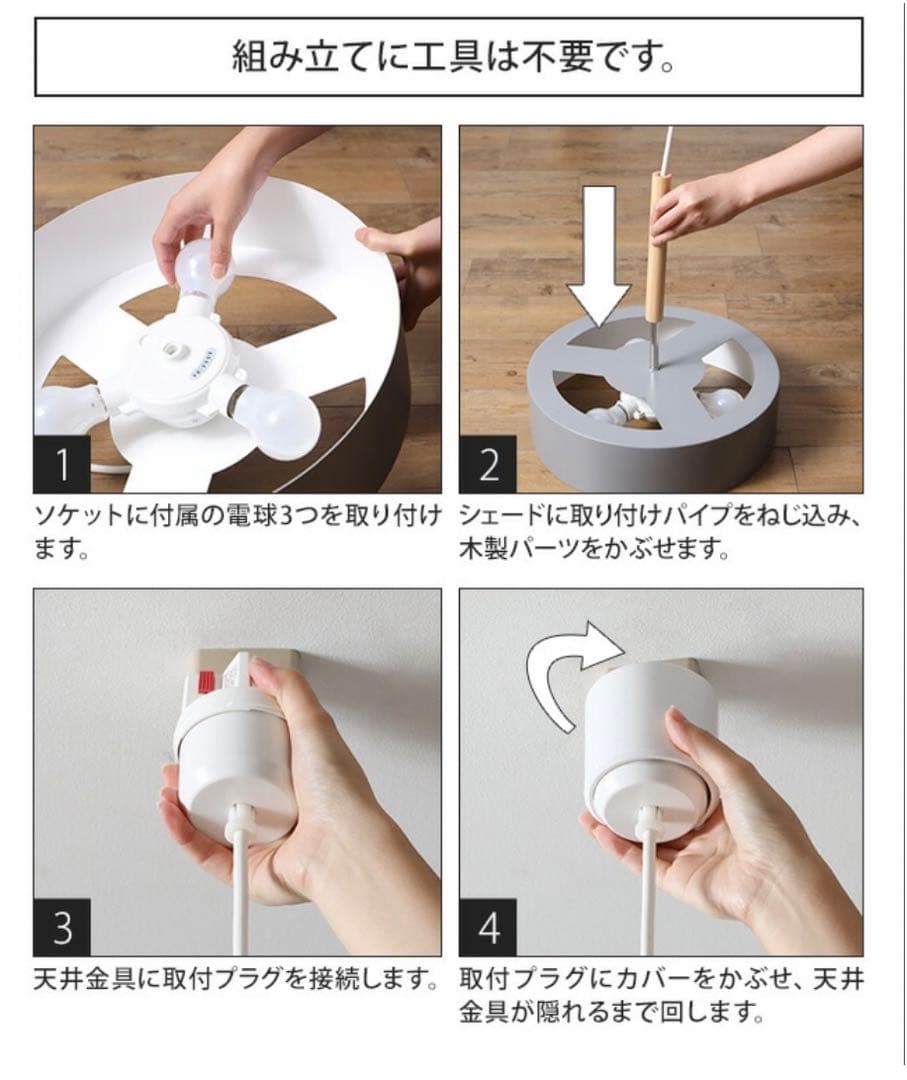 組み立てに工具は不要です。

1
ソケットに付属の電球3つを取り付けます。

2
シェードに取り付けパイプをねじ込み、木製パーツをかぶせます。

3
天井金具に取付プラグを接続します。

4
取付プラグにカバーをかぶせ、天井金具が隠れるまで回します。