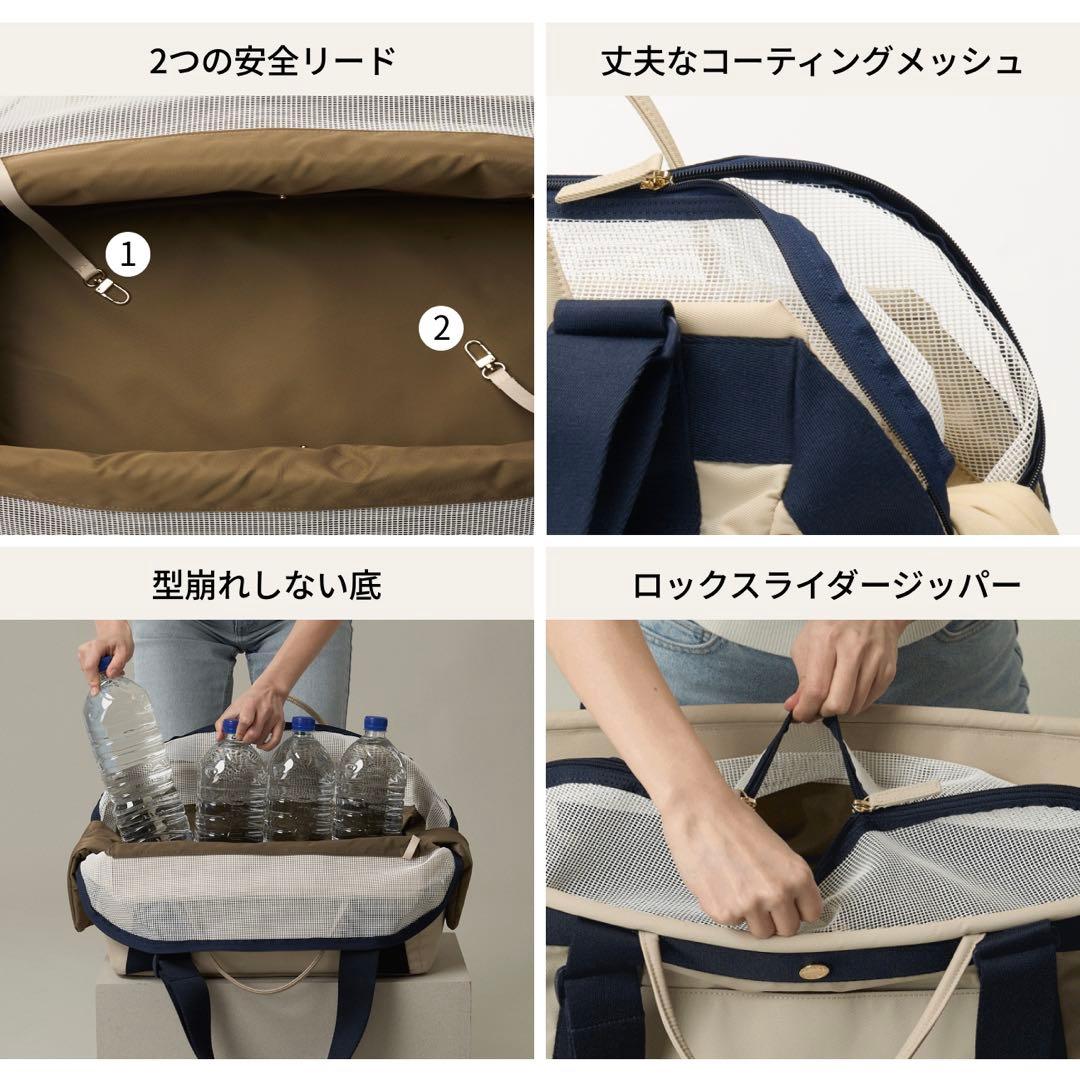 2つの安全リード

1

2

丈夫なコーティングメッシュ

型崩れしない底

ロックスライダージッパー