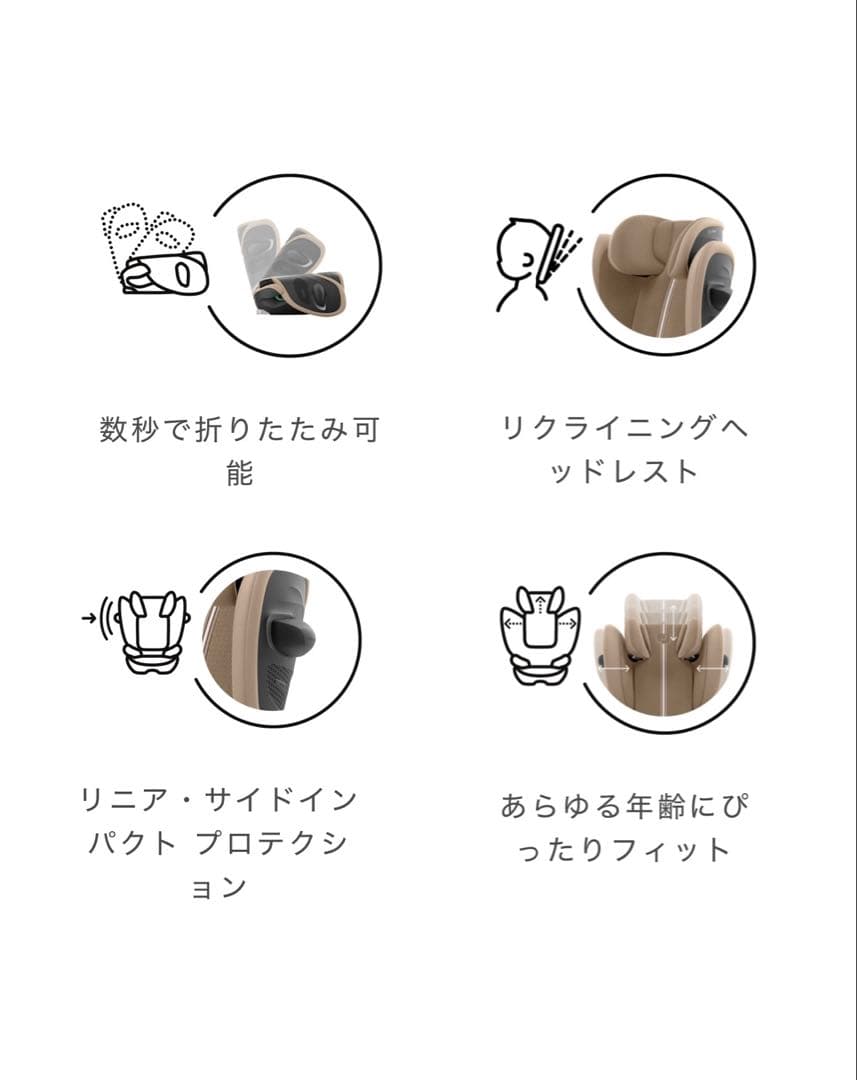 数秒で折りたたみ可能

リクライニングヘッドレスト

リニア・サイドインパクト プロテクション

あらゆる年齢にぴったりフィット