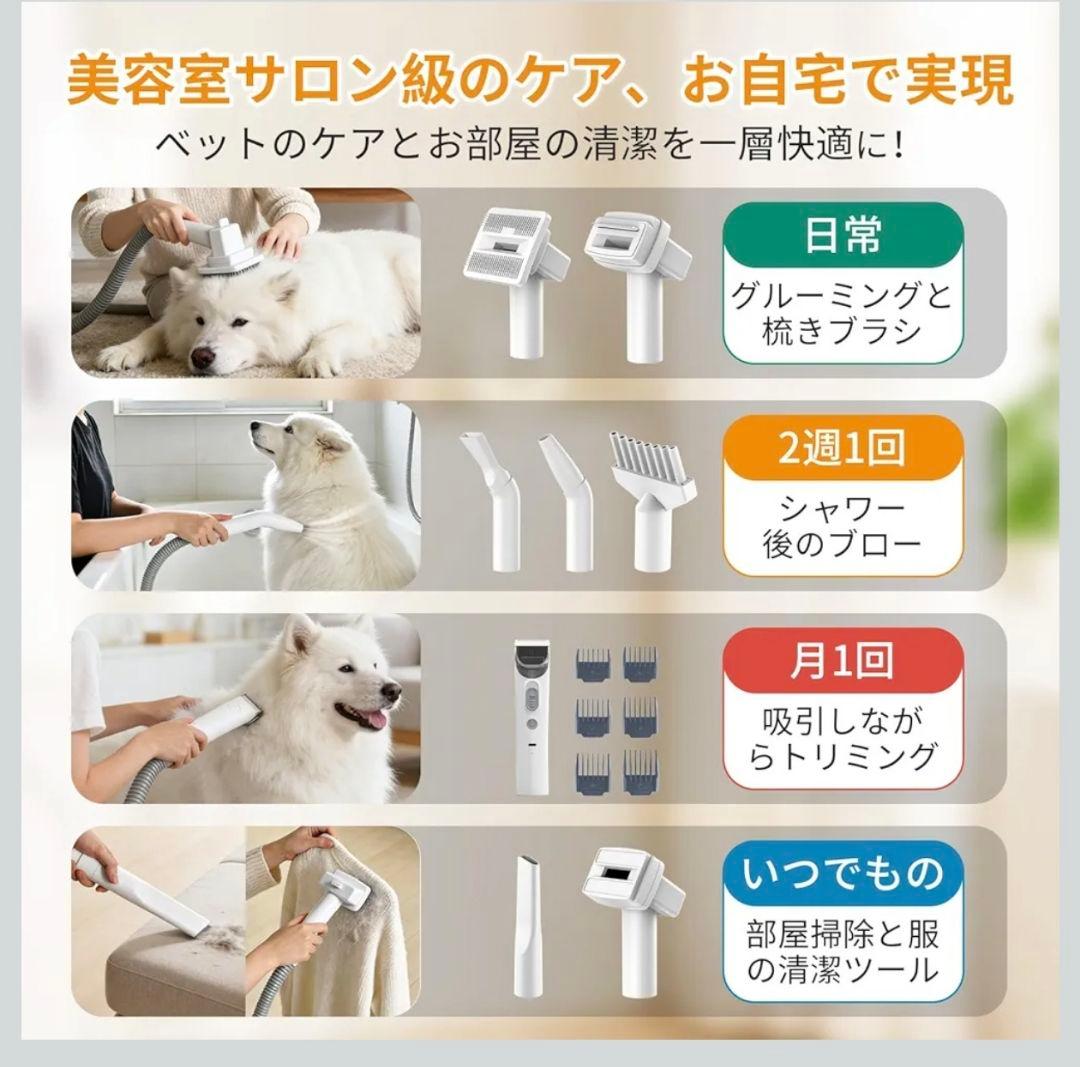 美容室サロン級のケア、お自宅で実現

ベットのケアとお部屋の清潔を一層快適に!

日常

グルーミングと梳きブラシ

2週1回

シャワー後のブロー

月1回

吸引しながらトリミング

いつでもの

部屋掃除と服の清潔ツール