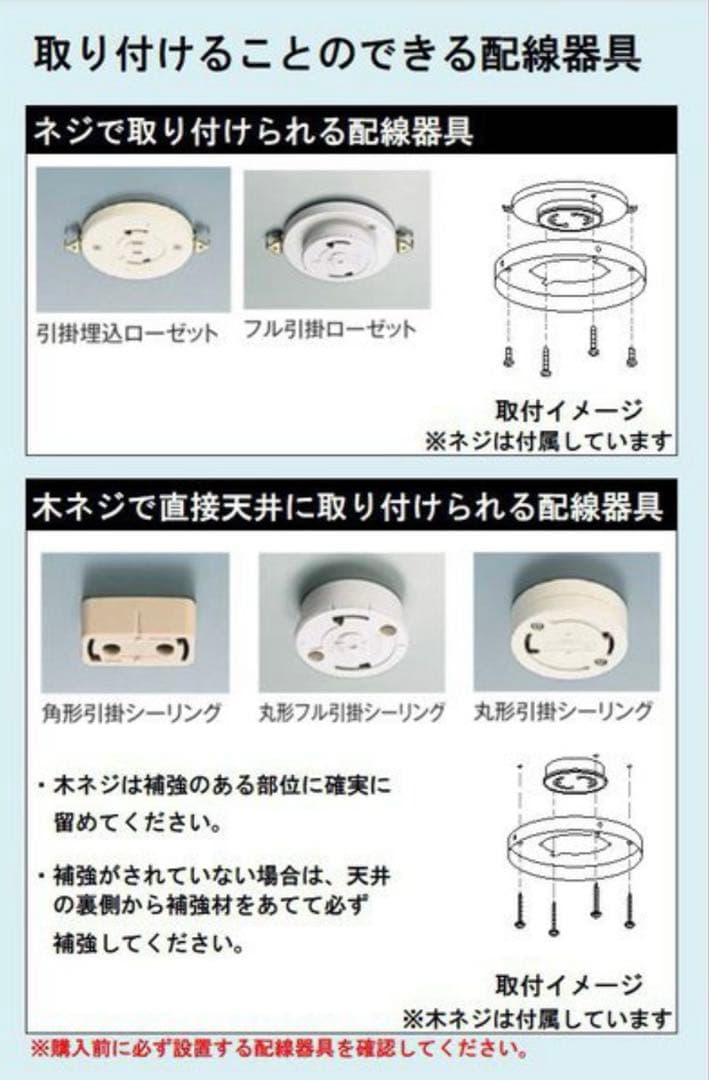 取り付けることのできる配線器具

ネジで取り付けられる配線器具

引掛埋込ローゼット

フル引掛ローゼット

取付イメージ
※ネジは付属しています

木ネジで直接天井に取り付けられる配線器具

角形引掛シーリング

丸形フル引掛シーリング

丸形引掛シーリング

・木ネジは補強のある部位に確実に留めてください。

・補強がされていない場合は、天井の裏側から補強材をあてて必ず補強してください。

取付イメージ
※木ネジは付属しています

※購入前に必ず設置する配線器具を確認してください。