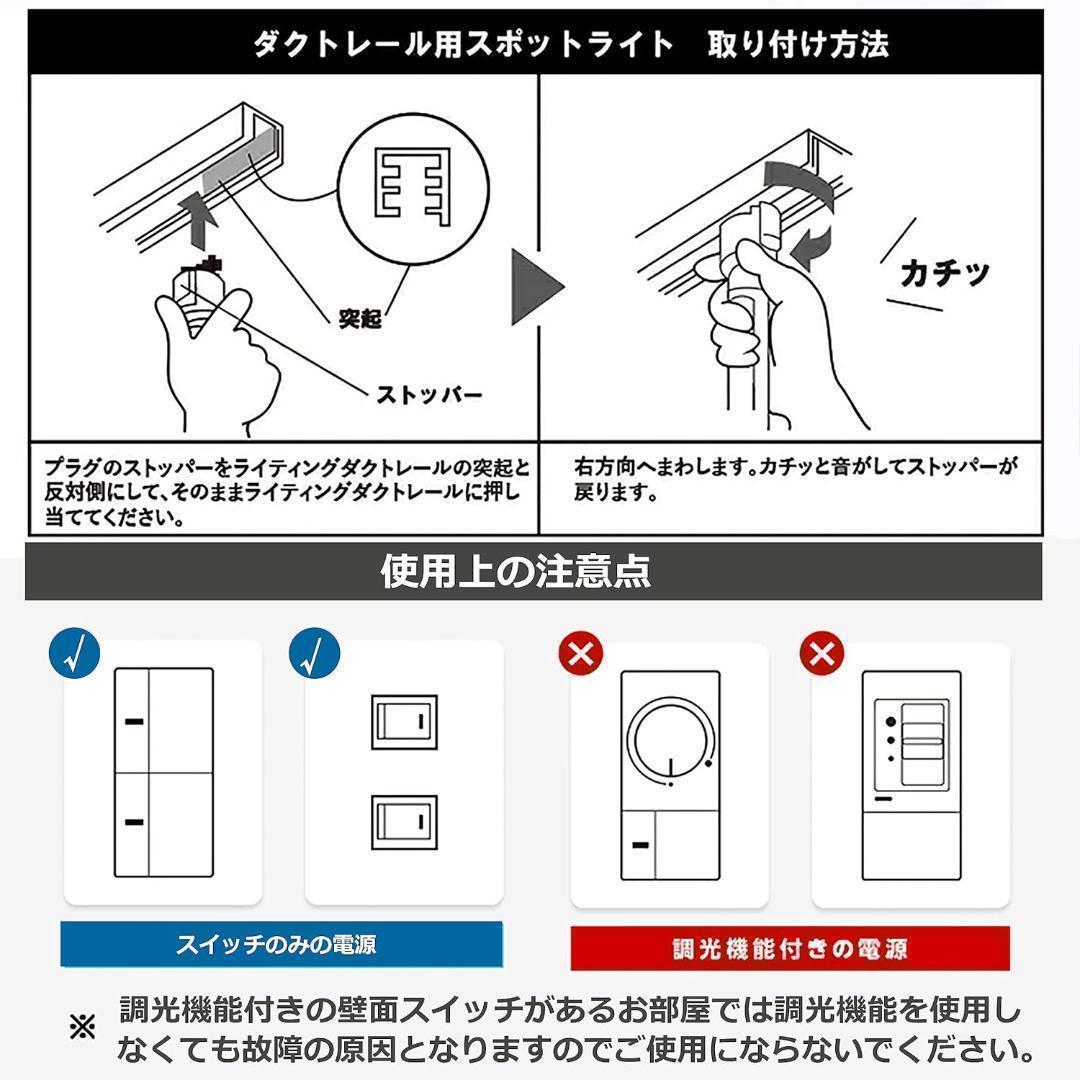 ダクトレール用スポットライト　取り付け方法

突起

ストッパー

カチッ

プラグのストッパーをライティングダクトレールの突起と反対側にして、そのままライティングダクトレールに押し当ててください。

右方向へまわします。カチッと音がしてストッパーが戻ります。

使用上の注意点

√

√

スイッチのみの電源

調光機能付きの電源

※ 調光機能付きの壁面スイッチがあるお部屋では調光機能を使用しなくても故障の原因となりますのでご使用にならないでください。