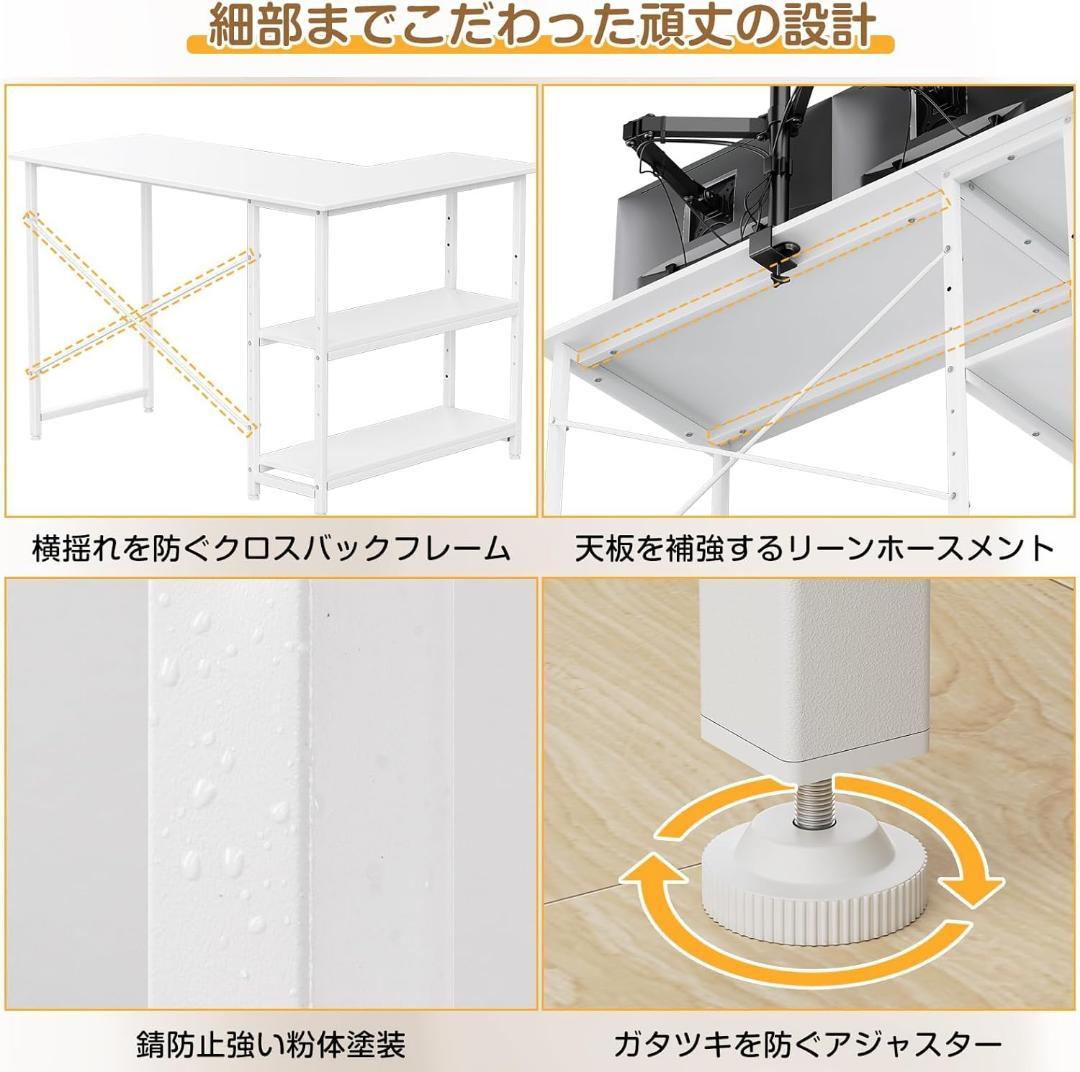 細部までこだわった頑丈の設計

横揺れを防ぐクロスバックフレーム

天板を補強するリーンホースメント

錆防止強い粉体塗装

ガタツキを防ぐアジャスター