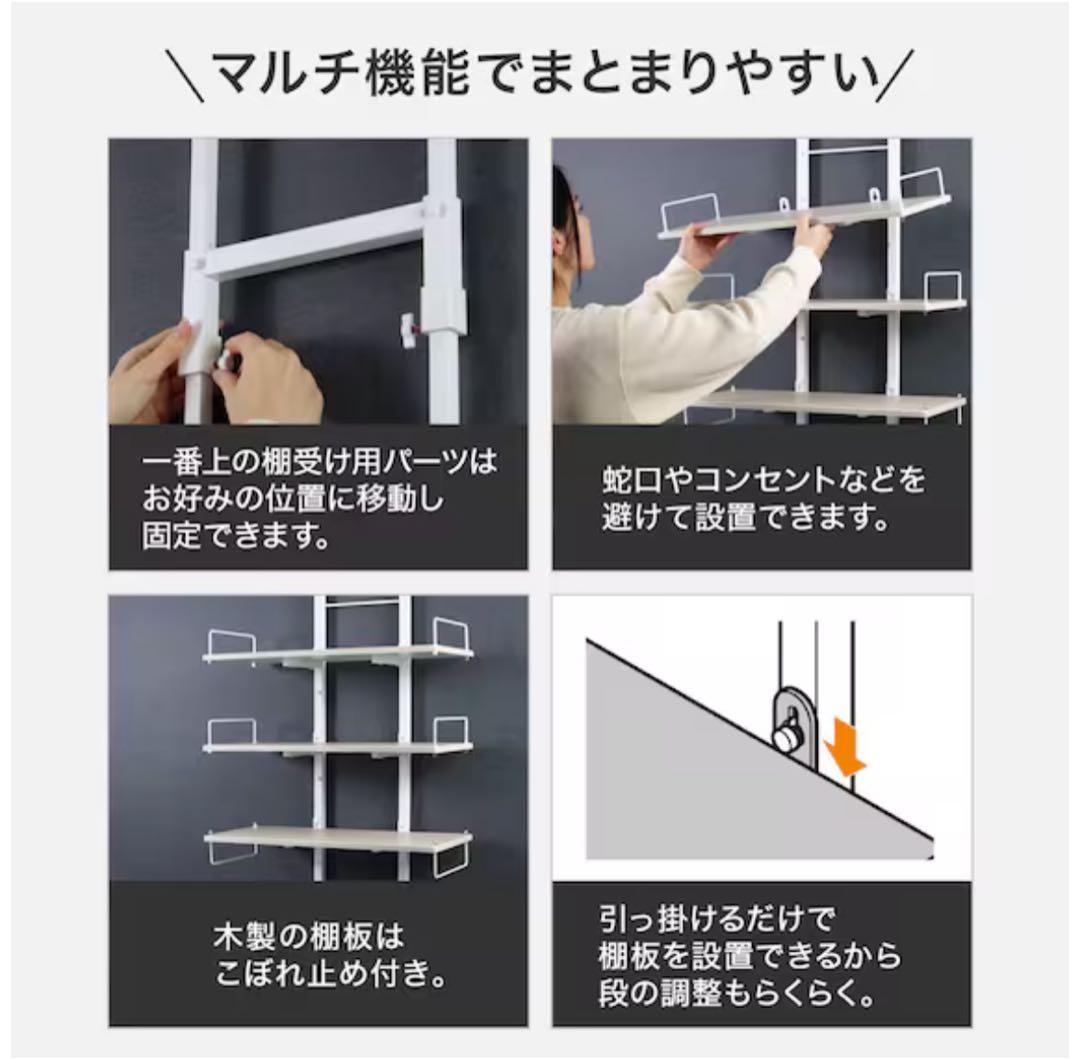 ＼マルチ機能でまとまりやすい／

一番上の棚受け用パーツはお好みの位置に移動し固定できます。

蛇口やコンセントなどを避けて設置できます。

木製の棚板はこぼれ止め付き。

引っ掛けるだけで棚板を設置できるから段の調整もらくらく。