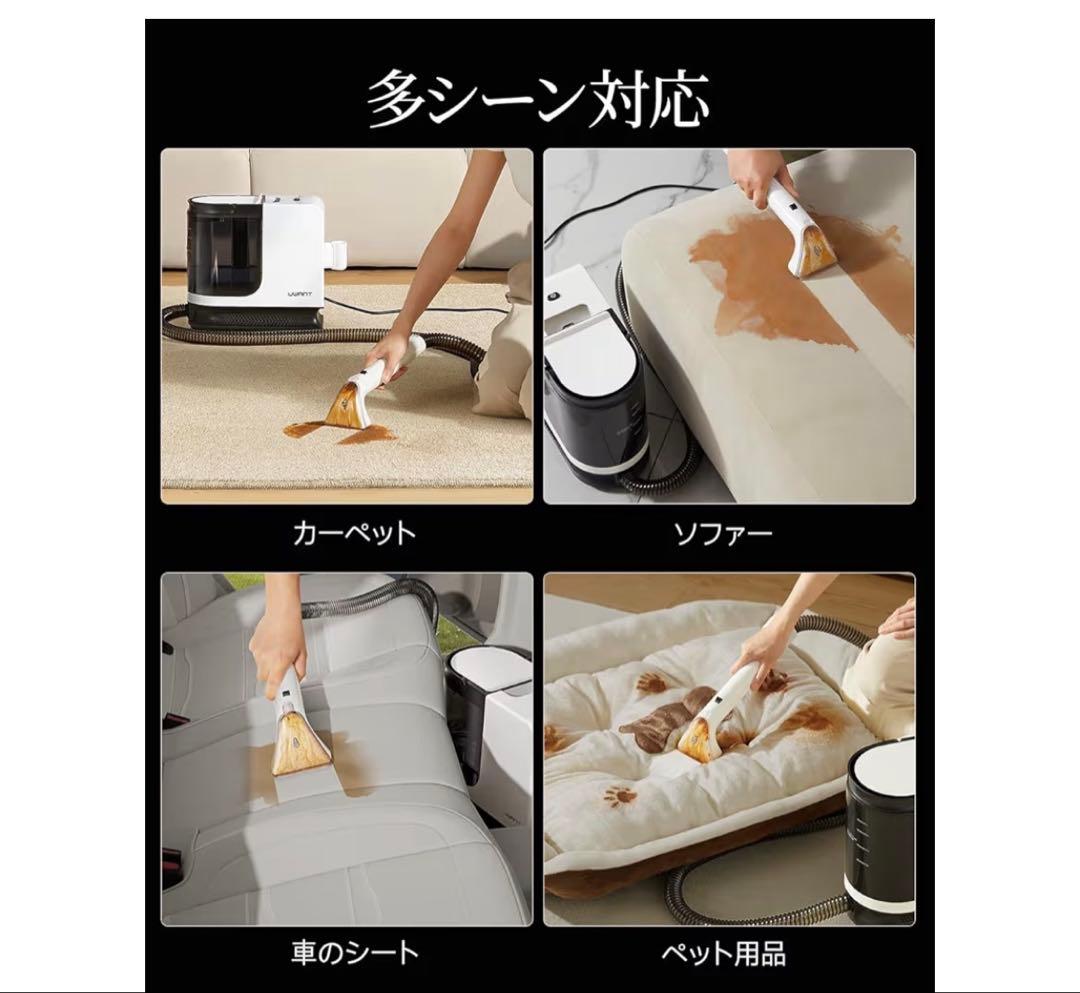 多シーン対応

UWANT

カーペット

ソファー

車のシート

ペット用品