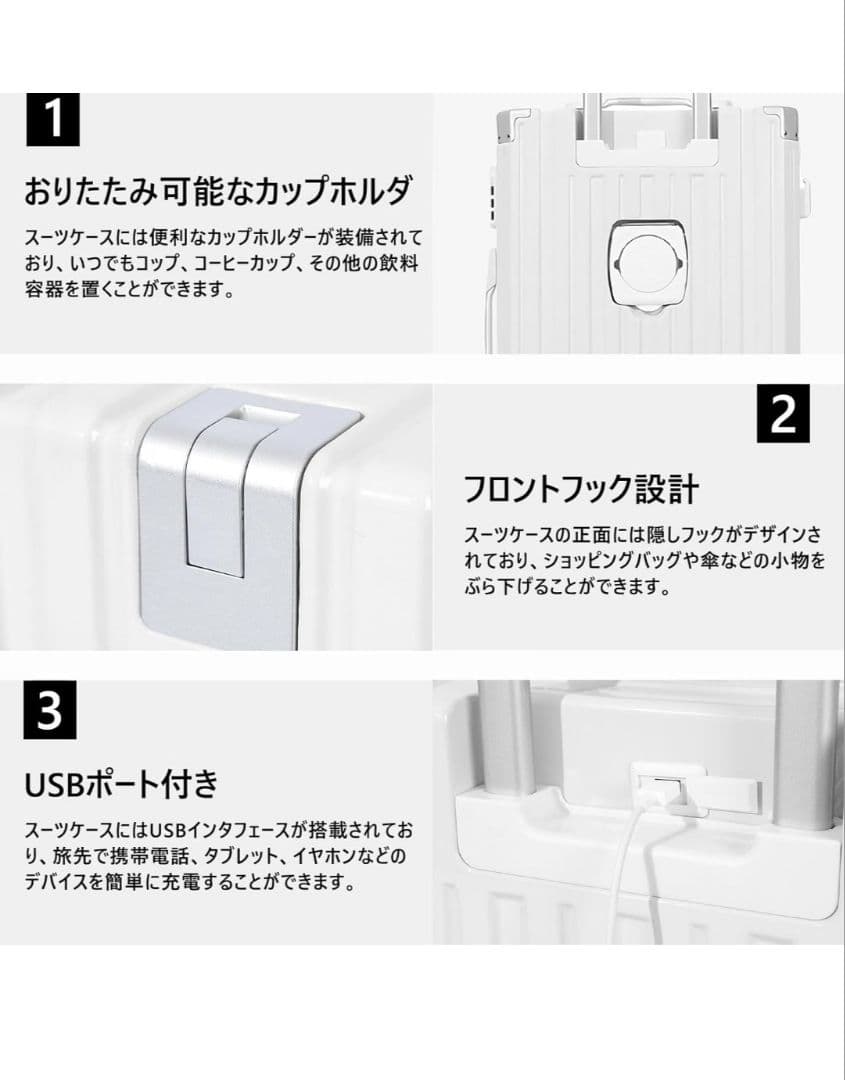 1

おりたたみ可能なカップホルダ

スーツケースには便利なカップホルダーが装備されており、いつでもコップ、コーヒーカップ、その他の飲料容器を置くことができます。

2

フロントフック設計

スーツケースの正面には隠しフックがデザインされており、ショッピングバッグや傘などの小物をぶら下げることができます。

3

USBポート付き

スーツケースにはUSBインタフェースが搭載されており、旅先で携帯電話、タブレット、イヤホンなどのデバイスを簡単に充電することができます。