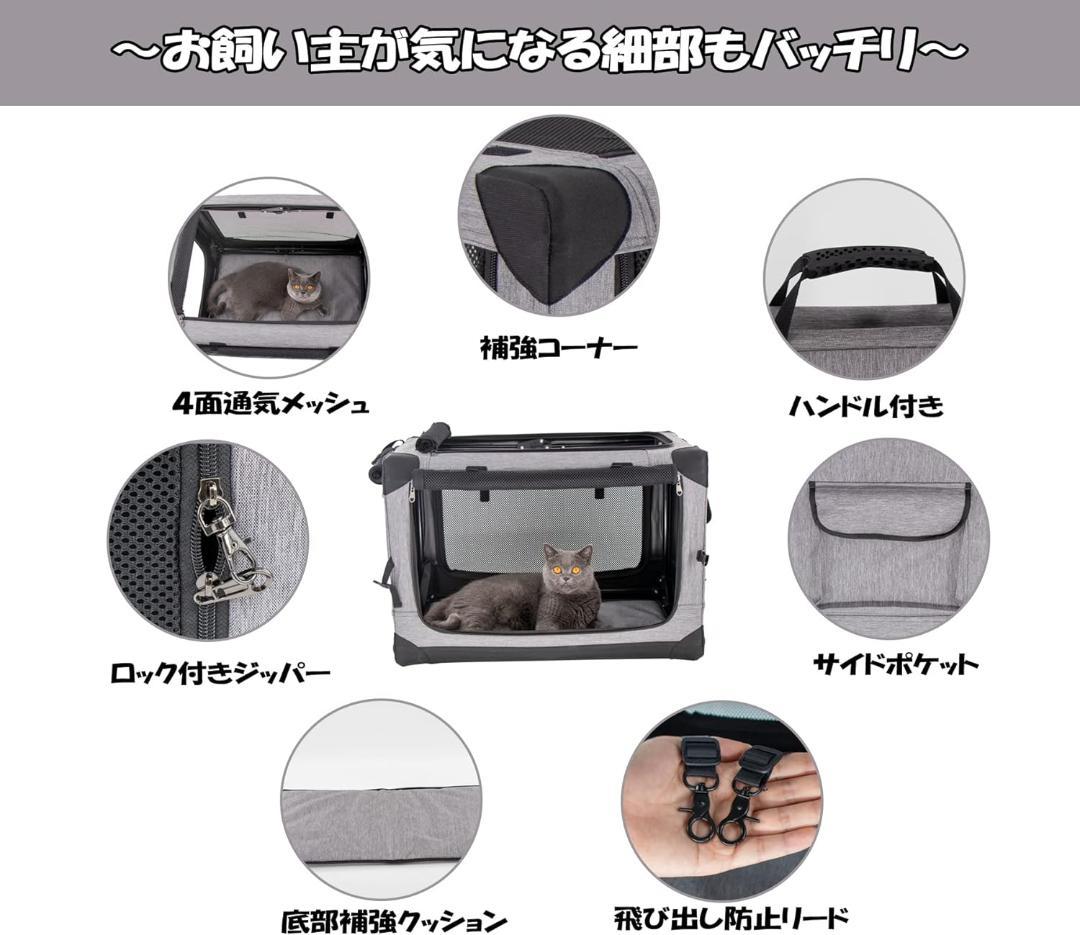 ～お飼い主が気になる細部もバッチリ～

補強コーナー

4面通気メッシュ

ハンドル付き

ロック付きジッパー

サイドポケット

底部補強クッション

飛び出し防止リード