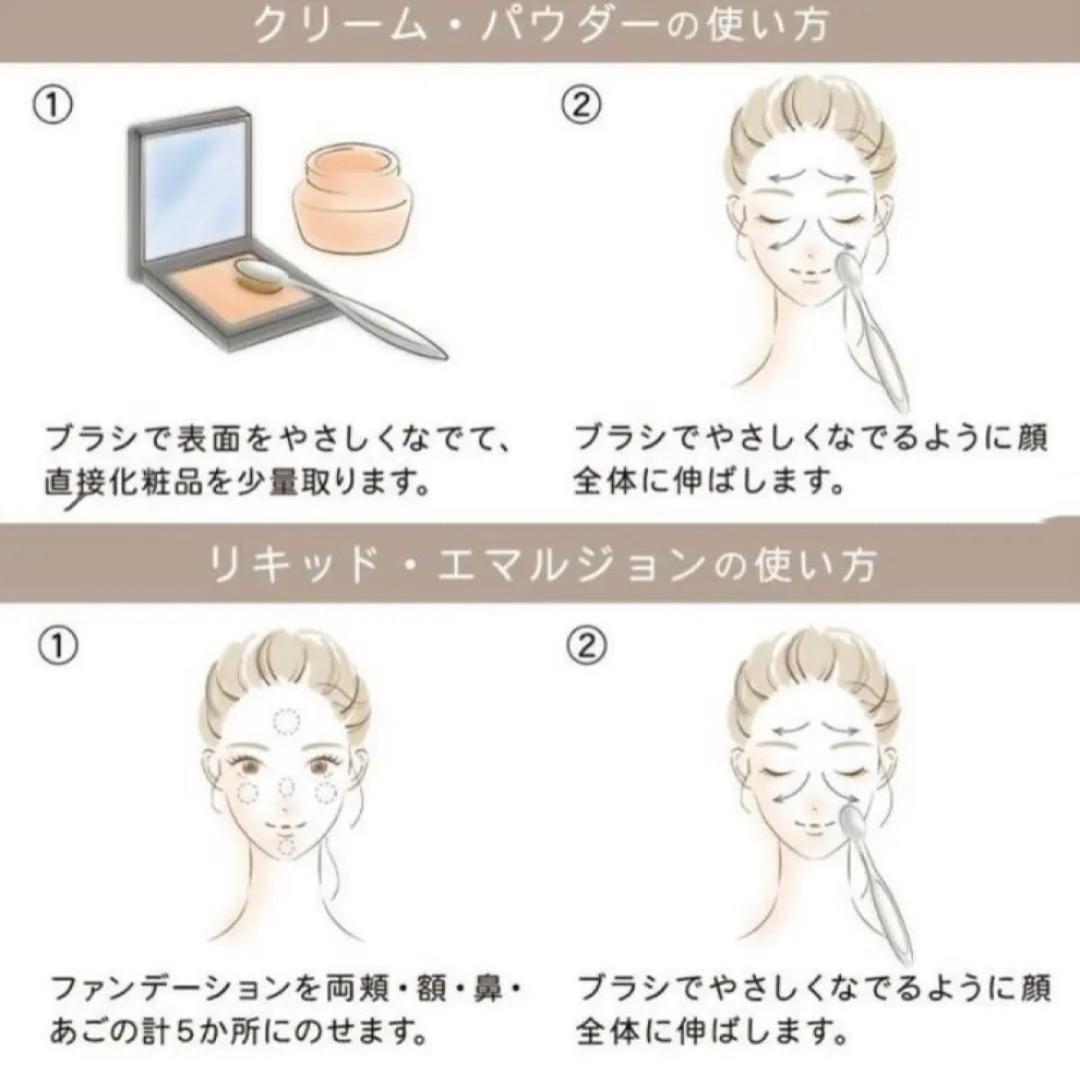 クリーム・パウダーの使い方

①

ブラシで表面をやさしくなでて、直接化粧品を少量取ります。

②

ブラシでやさしくなでるように顔全体に伸ばします。

リキッド・エマルジョンの使い方

①

ファンデーションを両頬・額・鼻・あごの計5か所にのせます。

②

ブラシでやさしくなでるように顔全体に伸ばします。