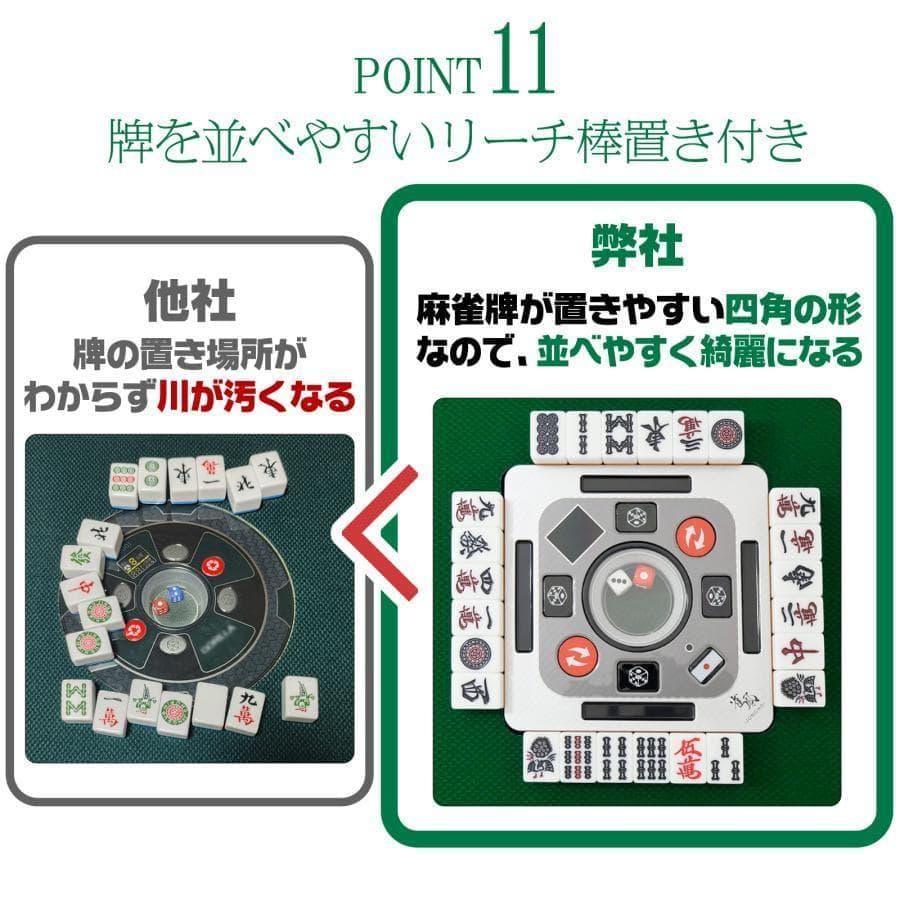 POINT 11
牌を並べやすいリーチ棒置き付き

他社
牌の置き場所がわからず川が汚くなる

弊社
麻雀牌が置きやすい四角の形なので、並べやすく綺麗になる