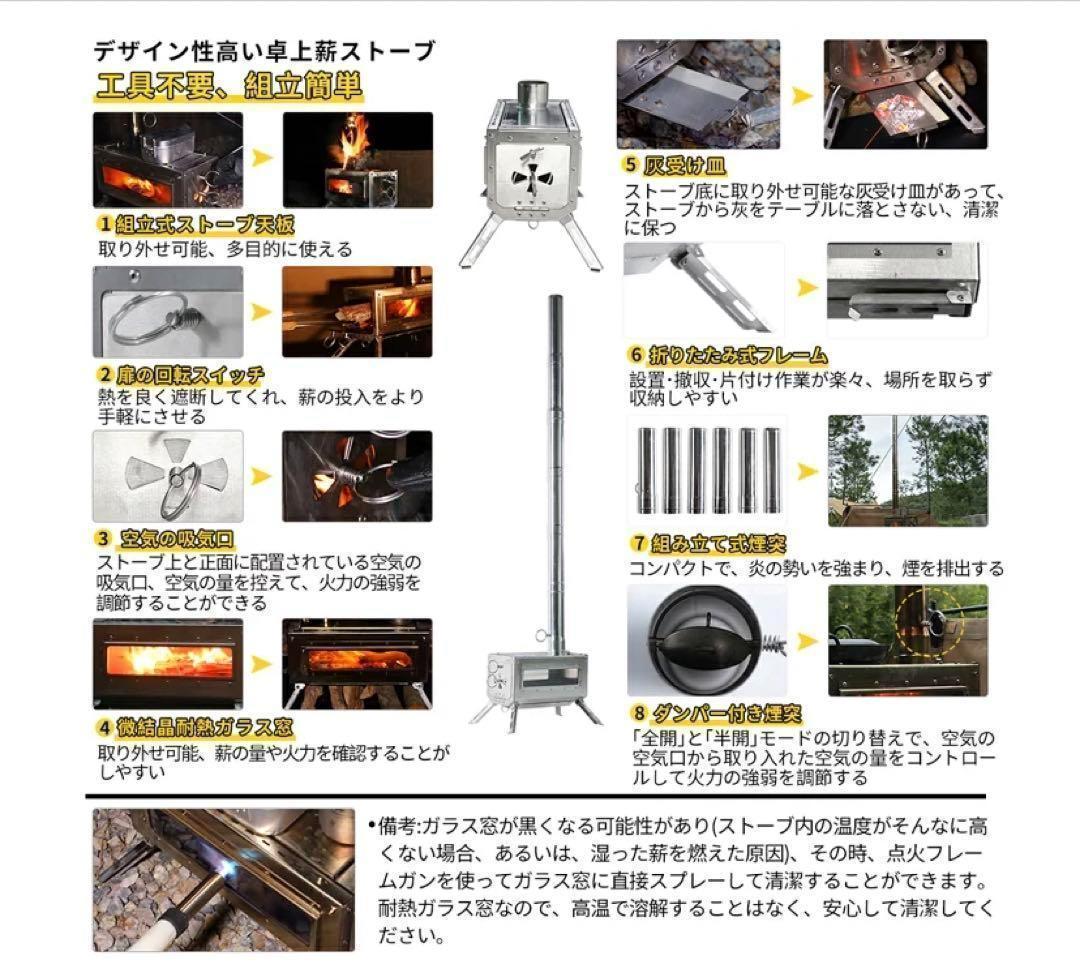 デザイン性高い卓上薪ストーブ
工具不要、組立簡単

1 組立式ストーブ天板
取り外せ可能、多目的に使える

2 扉の回転スイッチ
熱を良く遮断してくれ、薪の投入をより手軽にさせる

3 空気の吸気口
ストーブ上と正面に配置されている空気の吸気口、空気の量を控えて、火力の強弱を調節することができる

4 微結晶耐熱ガラス窓
取り外せ可能、薪の量や火力を確認することがしやすい

5 灰受け皿
ストーブ底に取り外せ可能な灰受け皿があって、ストーブから灰をテーブルに落とさない、清潔に保つ

6 折りたたみ式フレーム
設置･撤収･片付け作業が楽々、場所を取らず収納しやすい

7 組み立て式煙突
コンパクトで、炎の勢いを強まり、煙を排出する

8 ダンパー付き煙突
「全開」と「半開」モードの切り替えで、空気の空気口から取り入れた空気の量をコントロールして火力の強弱を調節する

•備考:ガラス窓が黒くなる可能性があり(ストーブ内の温度がそんなに高くない場合、あるいは、湿った薪を燃えた原因)、その時、点火フレームガンを使ってガラス窓に直接スプレーして清潔することができます。耐熱ガラス窓なので、高温で溶解することはなく、安心して清潔してください。