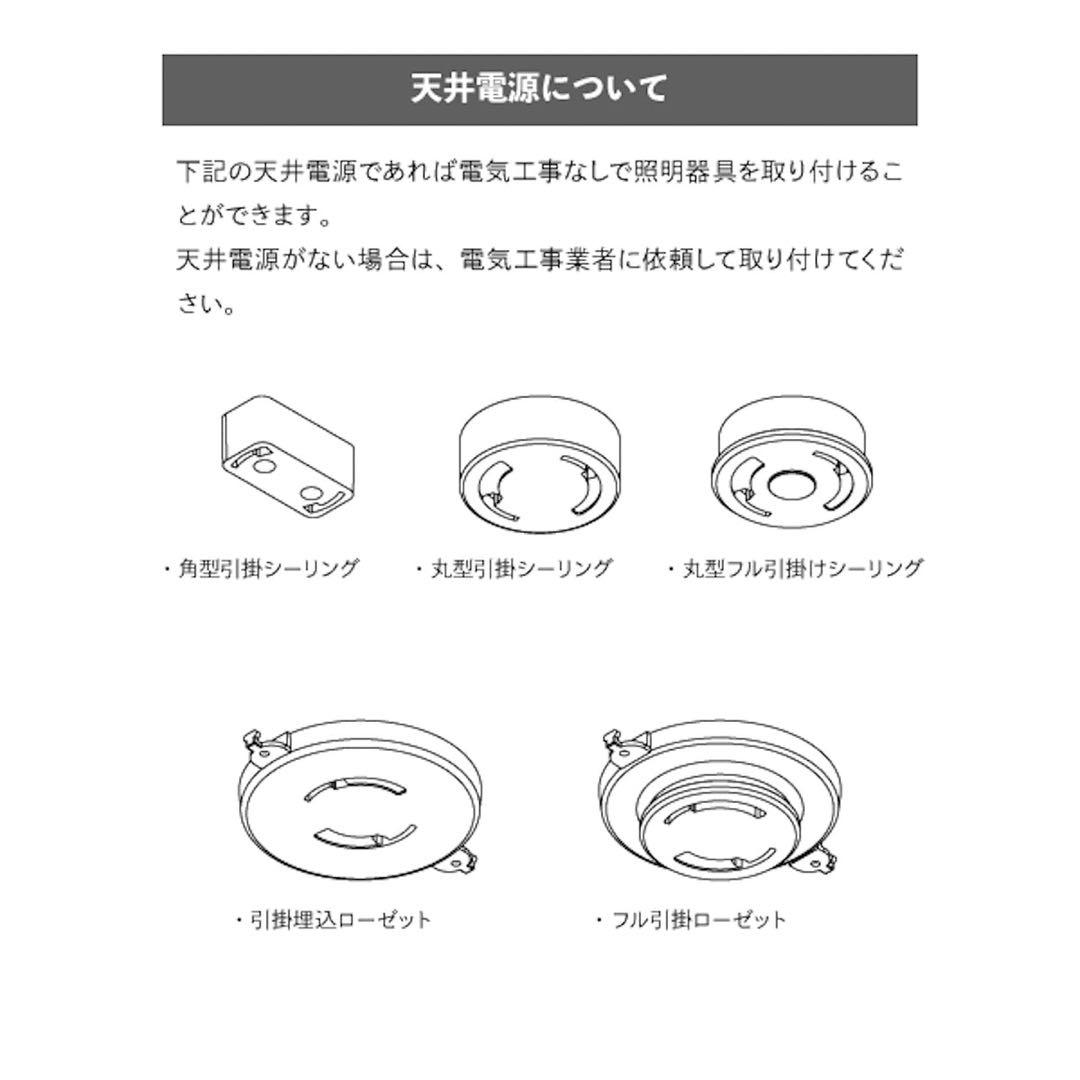 天井電源について

下記の天井電源であれば電気工事なしで照明器具を取り付けることができます。
天井電源がない場合は、電気工事業者に依頼して取り付けてください。

・角型引掛シーリング
・丸型引掛シーリング
・丸型フル引掛けシーリング

・引掛埋込ローゼット
・フル引掛ローゼット