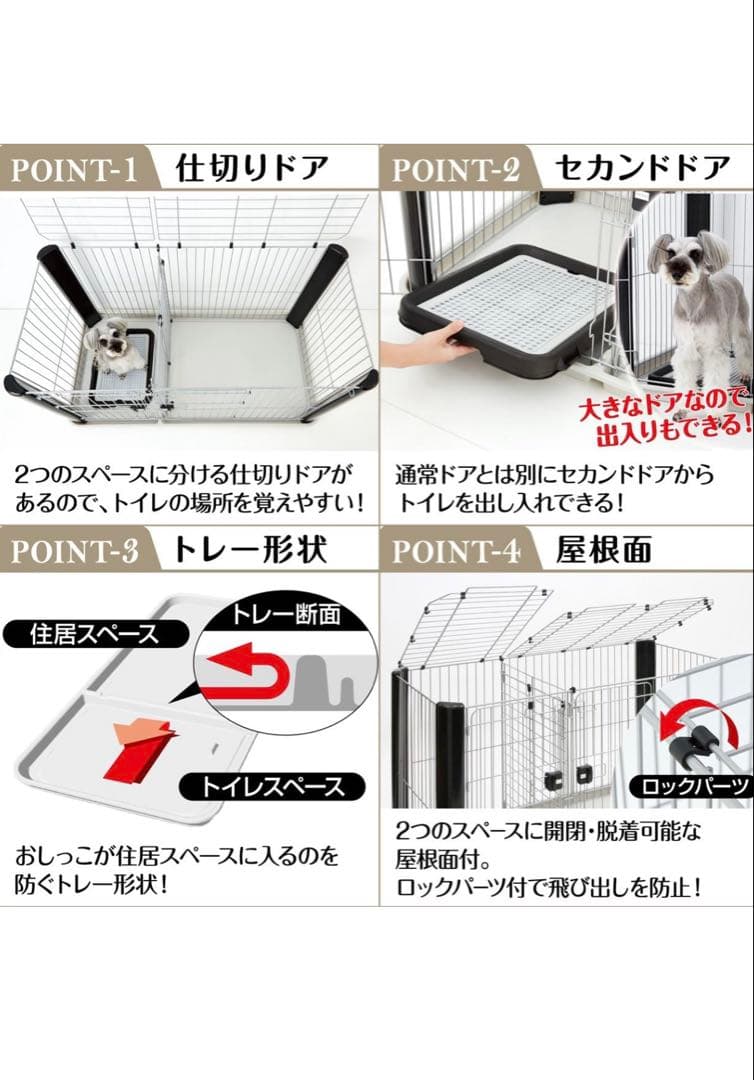 POINT-1 仕切りドア

2つのスペースに分ける仕切りドアがあるので、トイレの場所を覚えやすい!

POINT-2 セカンドドア

大きなドアなので出入りもできる!

通常ドアとは別にセカンドドアからトイレを出し入れできる!

POINT-3 トレー形状

住居スペース

トレー断面

トイレスペース

おしっこが住居スペースに入るのを防ぐトレー形状!

POINT-4 屋根面

ロックパーツ

2つのスペースに開閉・脱着可能な屋根面付。
ロックパーツ付で飛び出しを防止!