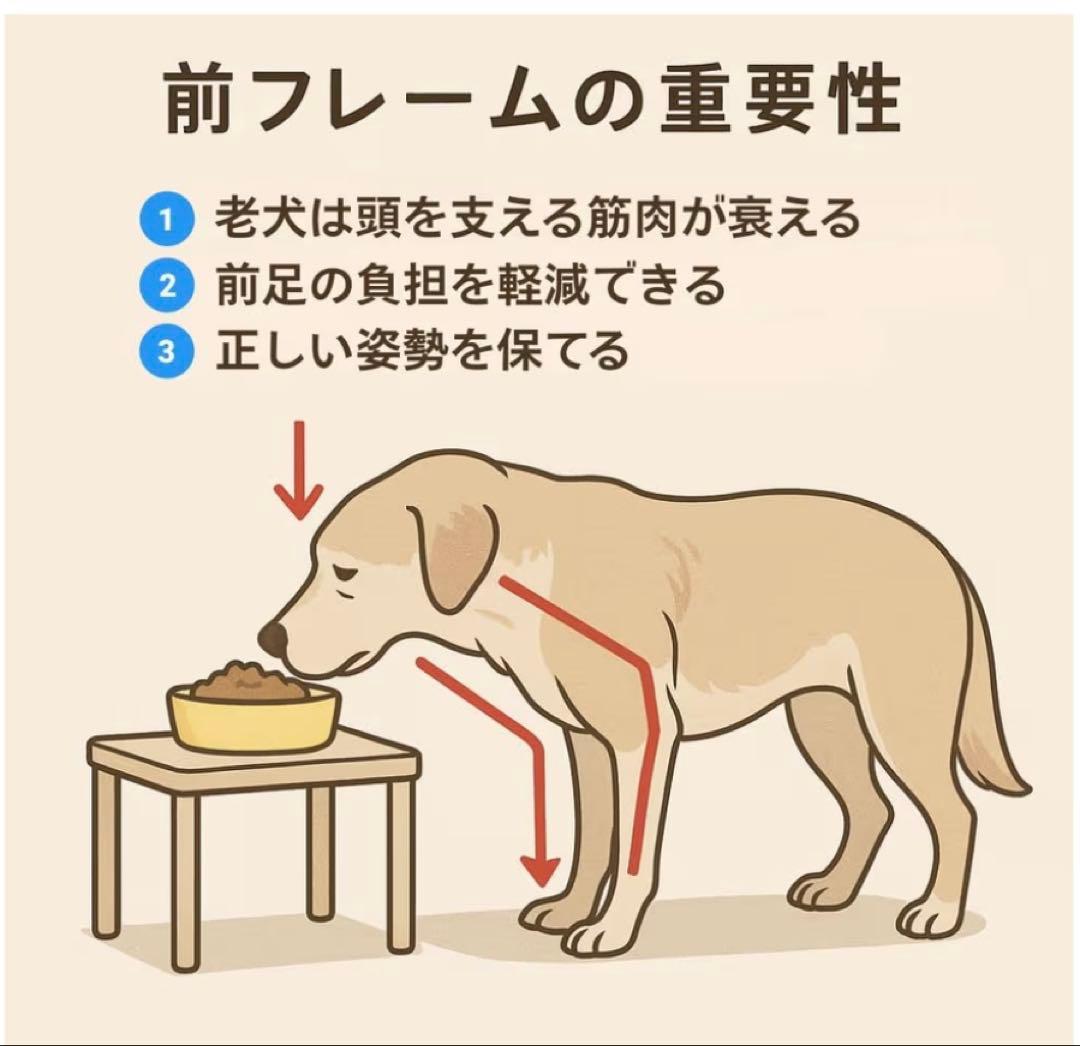 前フレームの重要性

1 老犬は頭を支える筋肉が衰える
2 前足の負担を軽減できる
3 正しい姿勢を保てる