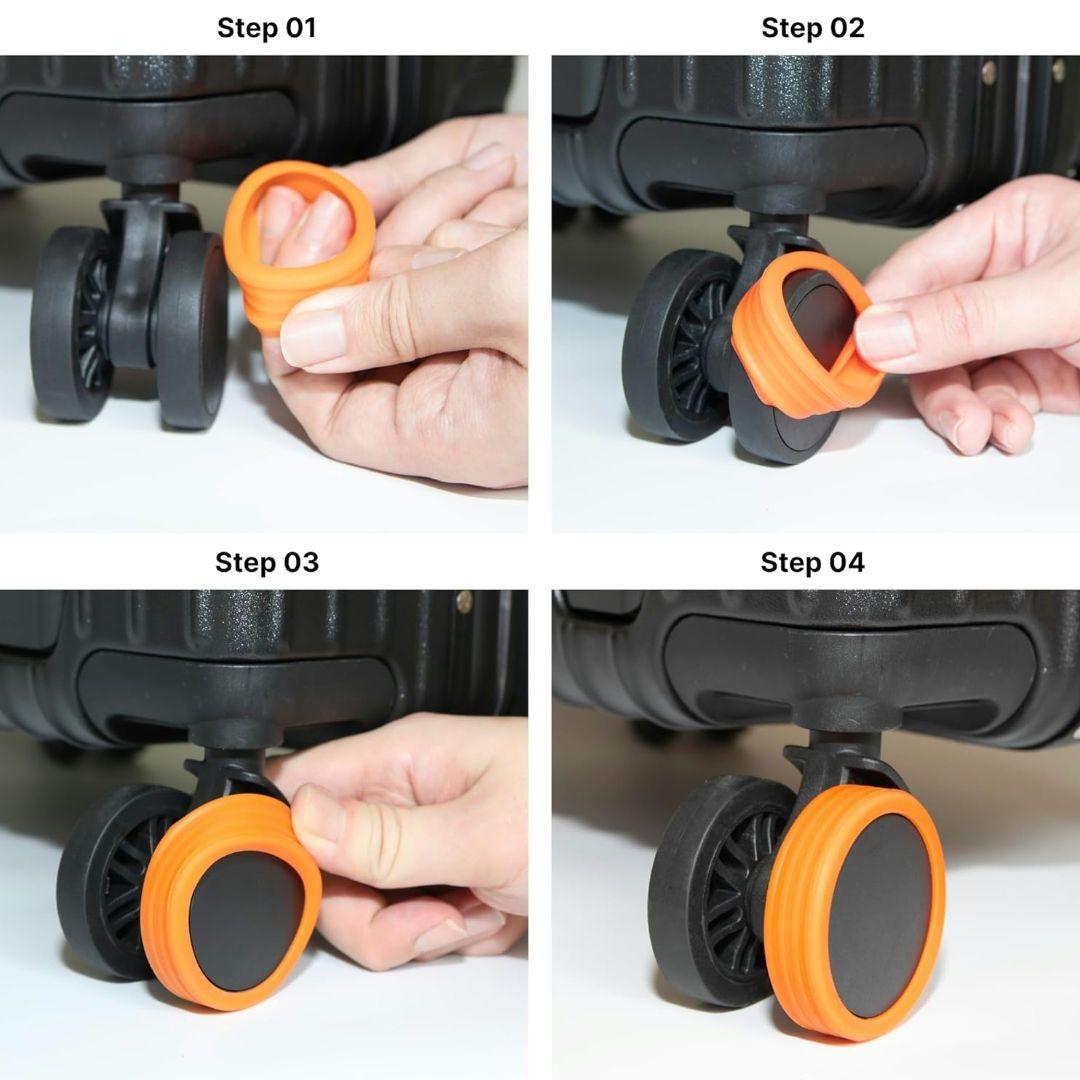 Step 01

Step 02

Step 03

Step 04