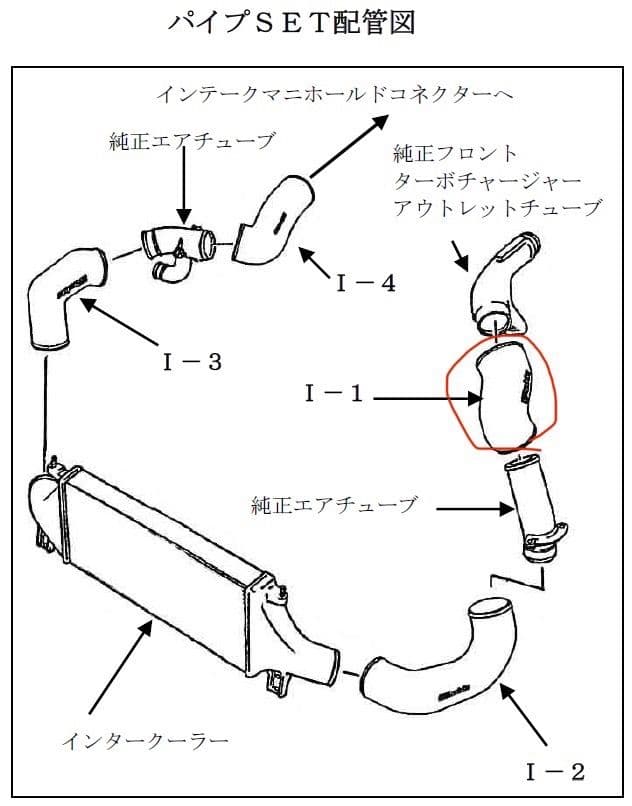 パイプＳＥＴ配管図

インテークマニホールドコネクターへ

純正エアチューブ

純正フロント
ターボチャージャー
アウトレットチューブ

Ｉ－４

Ｉ－３

Ｉ－１

純正エアチューブ

インタークーラー

Ｉ－２