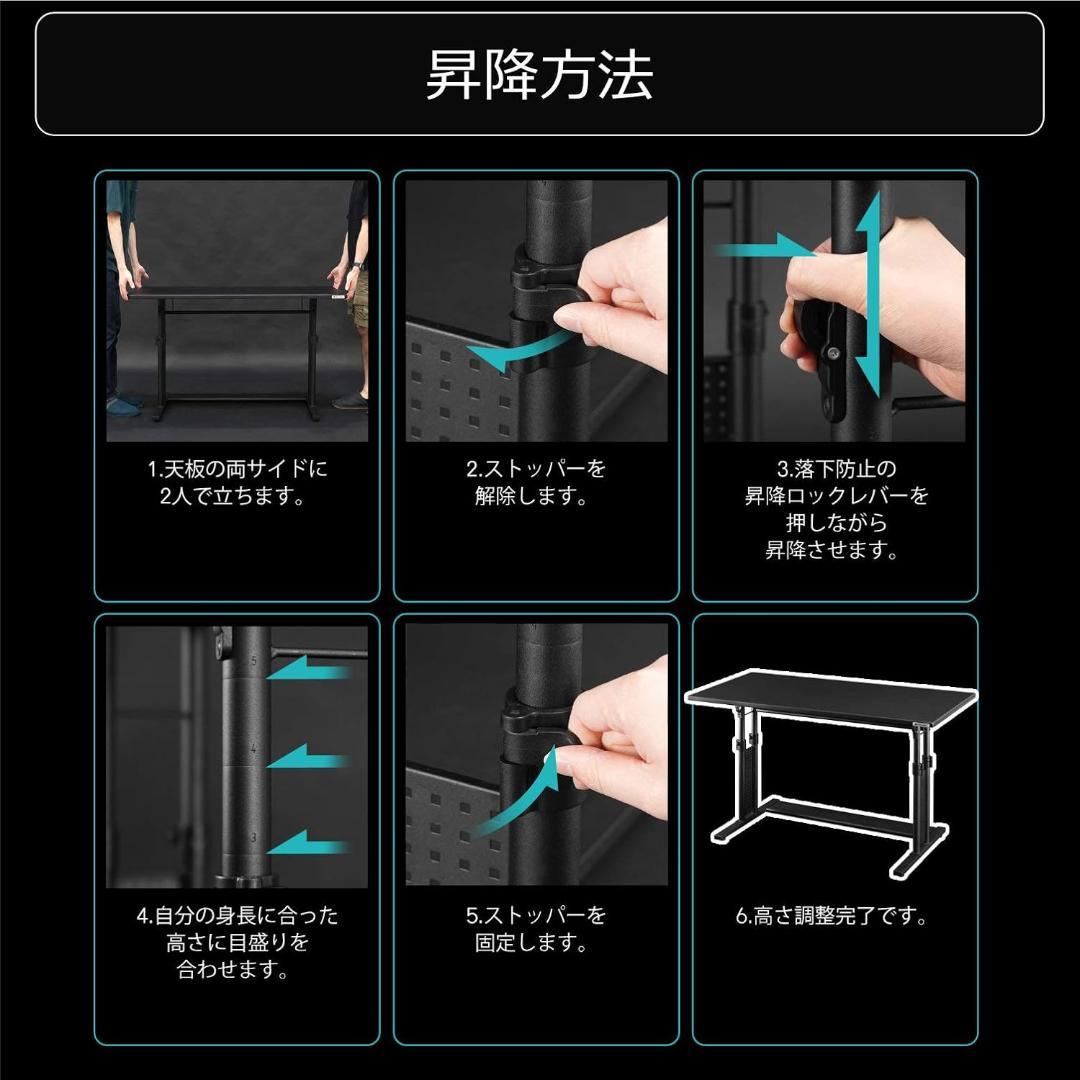 昇降方法

1.天板の両サイドに2人で立ちます。

2.ストッパーを解除します。

3.落下防止の昇降ロックレバーを押しながら昇降させます。

5
4
3

4.自分の身長に合った高さに目盛りを合わせます。

5.ストッパーを固定します。

6.高さ調整完了です。